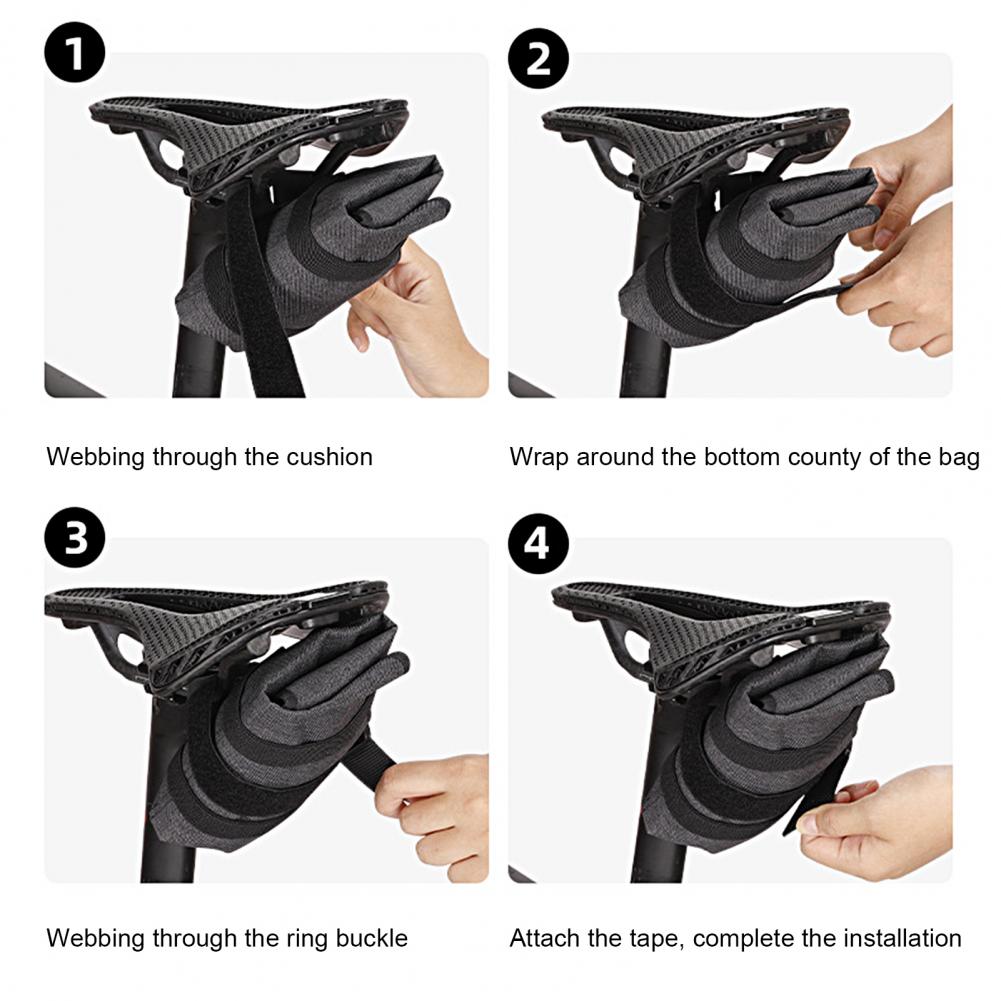 1

Webbing through the cushion

2

Wrap around the bottom county of the bag

3

Webbing through the ring buckle

4

Attach the tape, complete the installation