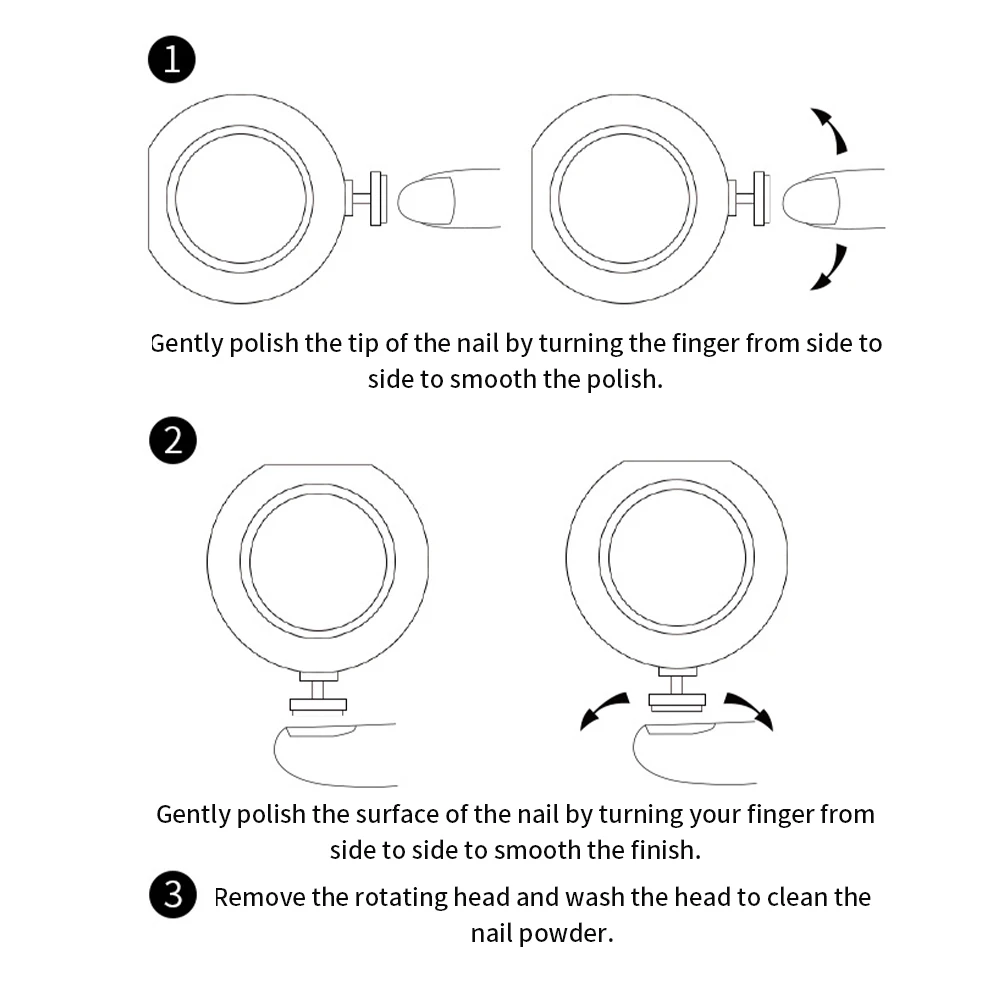 1

Gently polish the tip of the nail by turning the finger from side to side to smooth the polish.

2

Gently polish the surface of the nail by turning your finger from side to side to smooth the finish.

3 Remove the rotating head and wash the head to clean the nail powder.