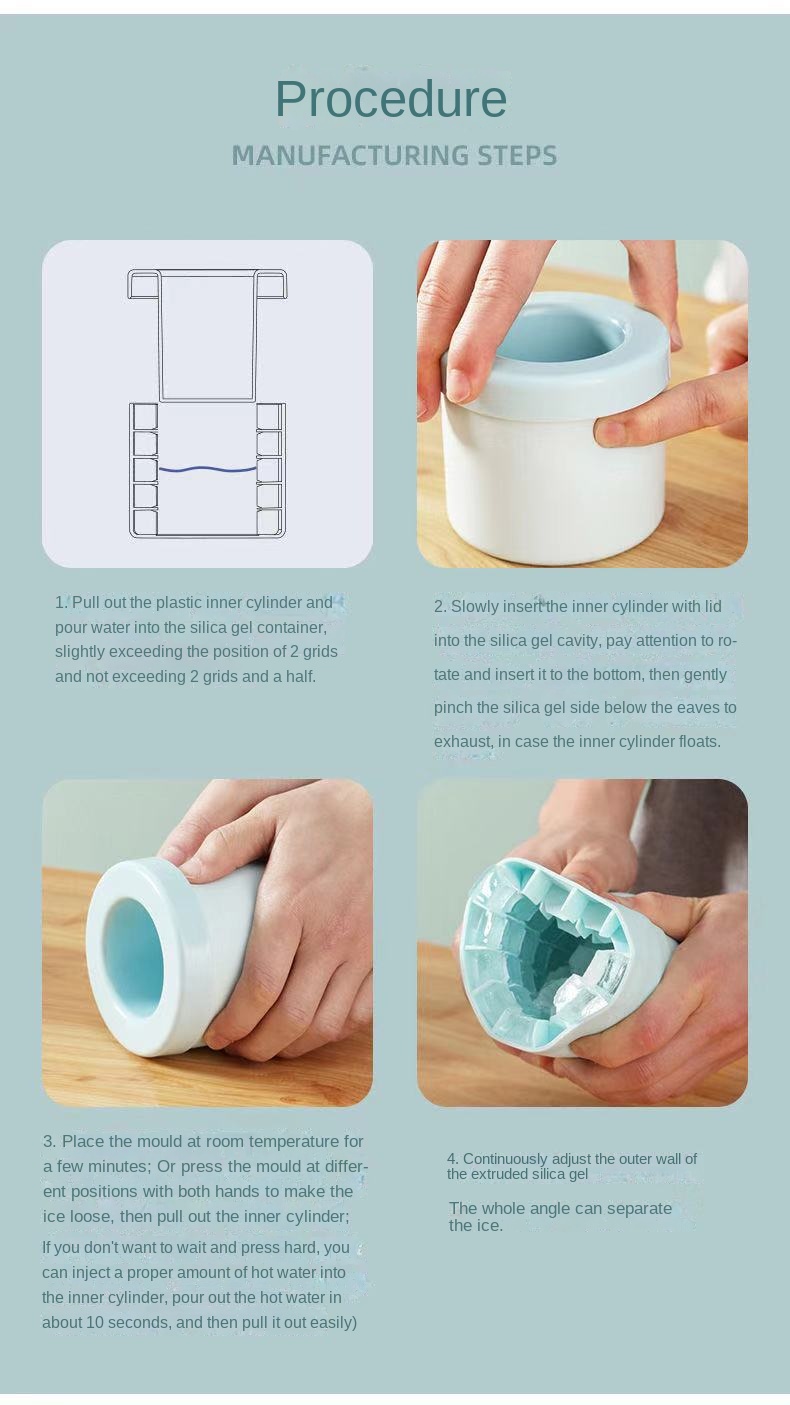 Procedure
MANUFACTURING STEPS

1. Pull out the plastic inner cylinder and pour water into the silica gel container, slightly exceeding the position of 2 grids and not exceeding 2 grids and a half.

2. Slowly insert the inner cylinder with lid into the silica gel cavity, pay attention to rotate and insert it to the bottom, then gently pinch the silica gel side below the eaves to exhaust, in case the inner cylinder floats.

3. Place the mould at room temperature for a few minutes; Or press the mould at different positions with both hands to make the ice loose, then pull out the inner cylinder;
If you don't want to wait and press hard, you can inject a proper amount of hot water into the inner cylinder, pour out the hot water in about 10 seconds, and then pull it out easily)

4. Continuously adjust the outer wall of the extruded silica gel
The whole angle can separate the ice.