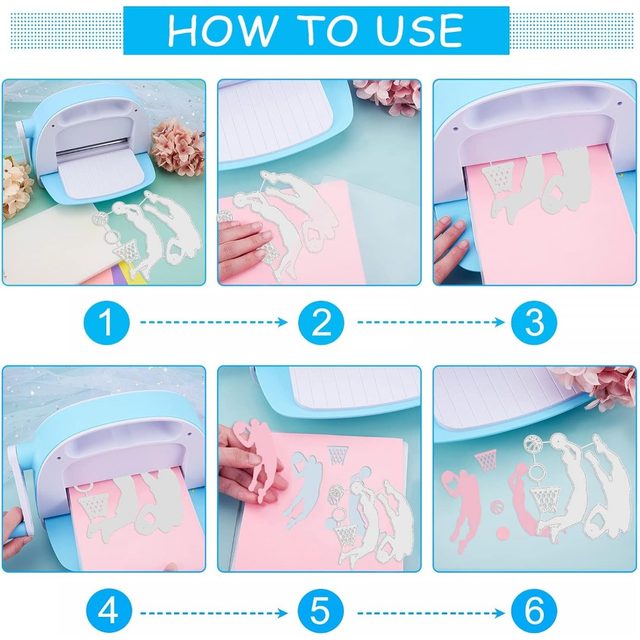 HOW TO USE

1

2

3

4

5

6