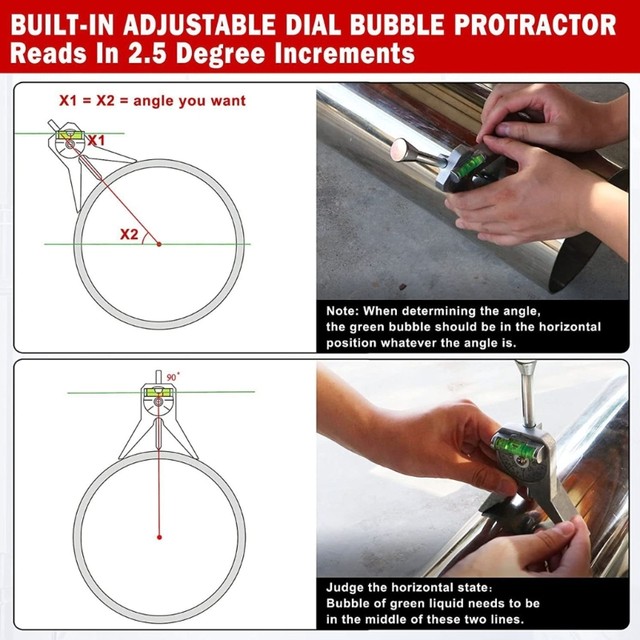 BUILT-IN ADJUSTABLE DIAL BUBBLE PROTRACTOR
Reads In 2.5 Degree Increments

X1 = X2 = angle you want

X1

X2

Note: When determining the angle, the green bubble should be in the horizontal position whatever the angle is.

90°

Judge the horizontal state:
Bubble of green liquid needs to be in the middle of these two lines.