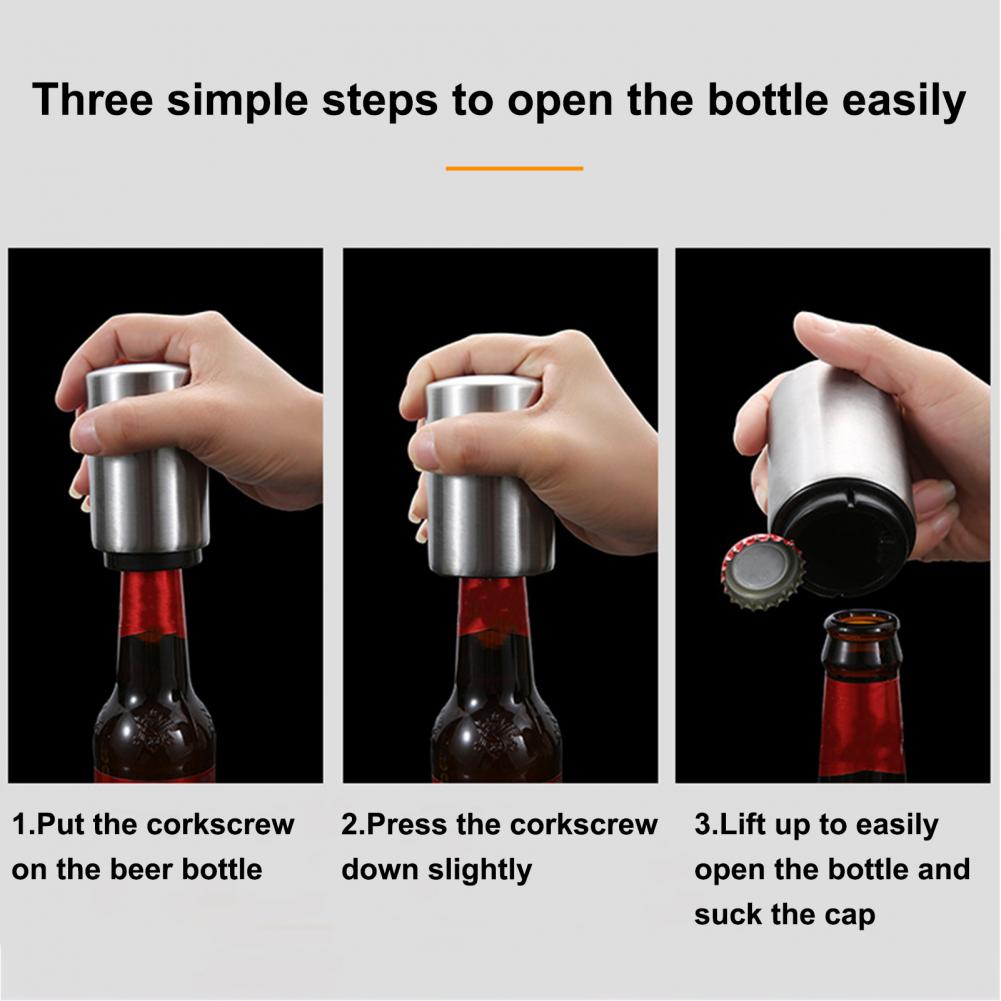 Three simple steps to open the bottle easily

1.Put the corkscrew on the beer bottle

2.Press the corkscrew down slightly

3.Lift up to easily open the bottle and suck the cap