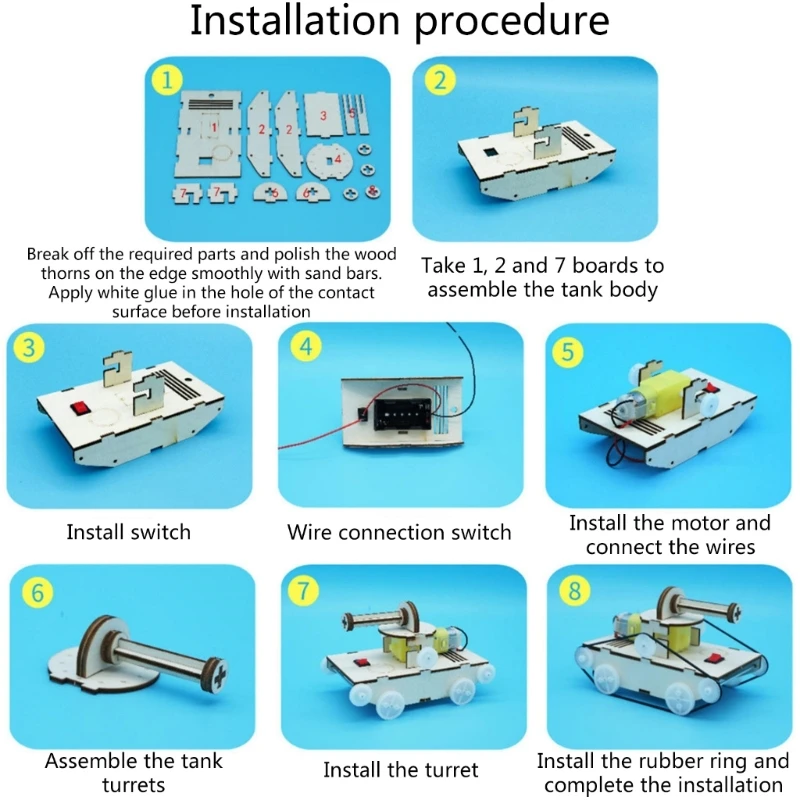 Installation procedure

1

1 2 2 3 5 4 7 7 6 6

Break off the required parts and polish the wood thorns on the edge smoothly with sand bars. Apply white glue in the hole of the contact surface before installation

2

Take 1, 2 and 7 boards to assemble the tank body

3

Install switch

4

Wire connection switch

5

Install the motor and connect the wires

6

Assemble the tank turrets

7

Install the turret

8

Install the rubber ring and complete the installation