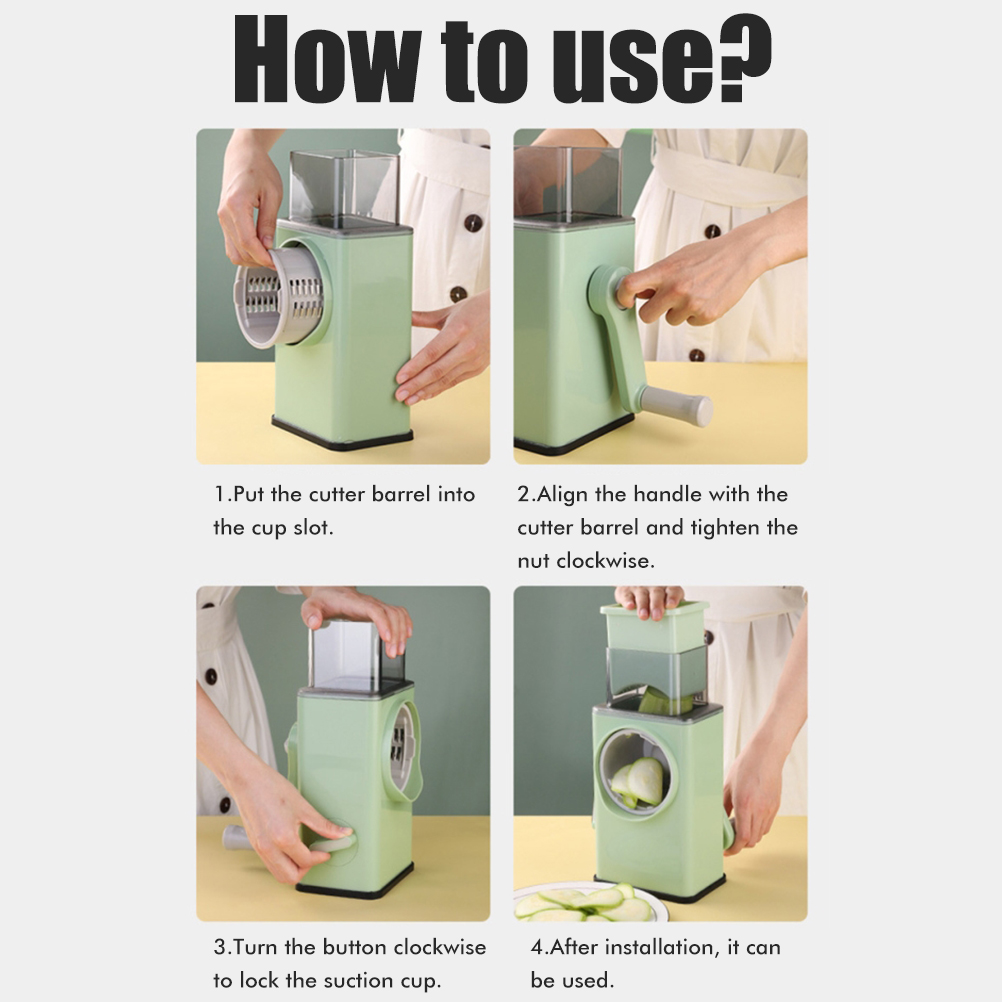 How to use?

1.Put the cutter barrel into the cup slot.

2.Align the handle with the cutter barrel and tighten the nut clockwise.

3.Turn the button clockwise to lock the suction cup.

4.After installation, it can be used.