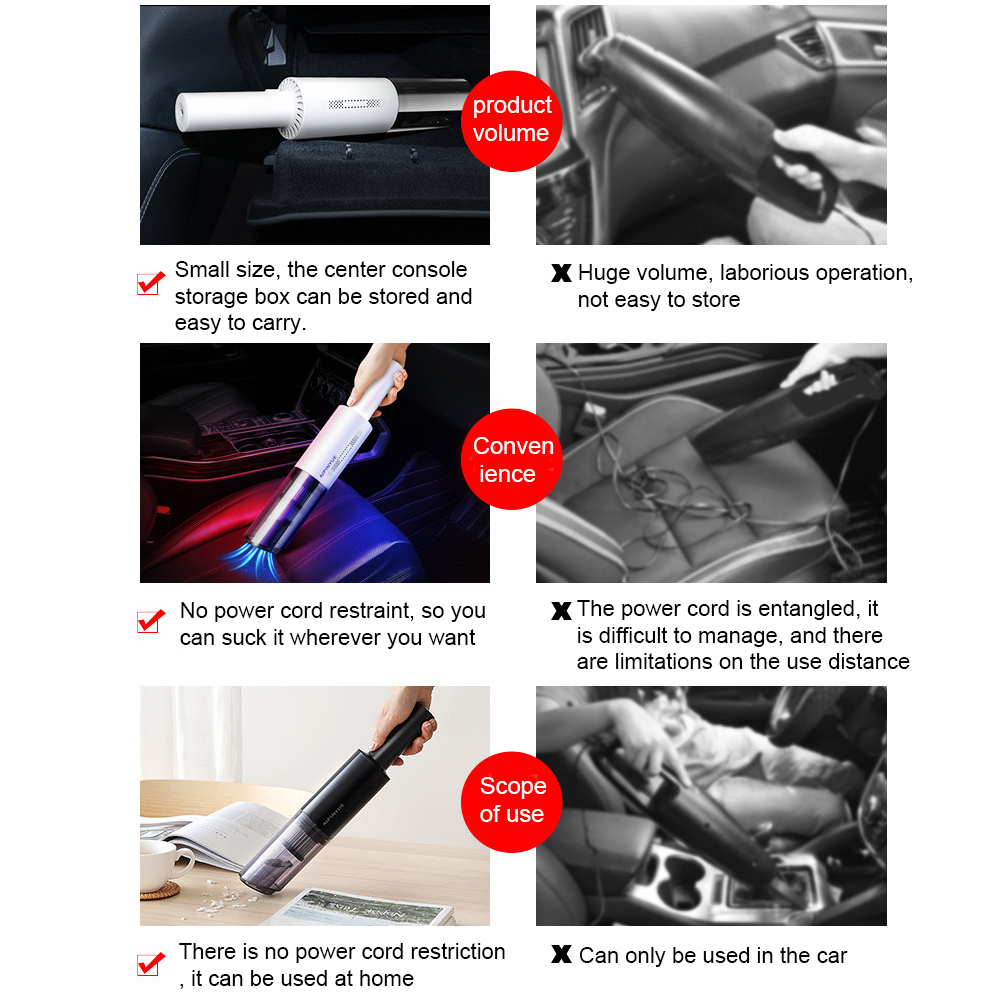 product volume

Small size, the center console storage box can be stored and easy to carry.

Huge volume, laborious operation, not easy to store

Conven ience

No power cord restraint, so you can suck it wherever you want

The power cord is entangled, it is difficult to manage, and there are limitations on the use distance

Scope of use

There is no power cord restriction , it can be used at home

Can only be used in the car