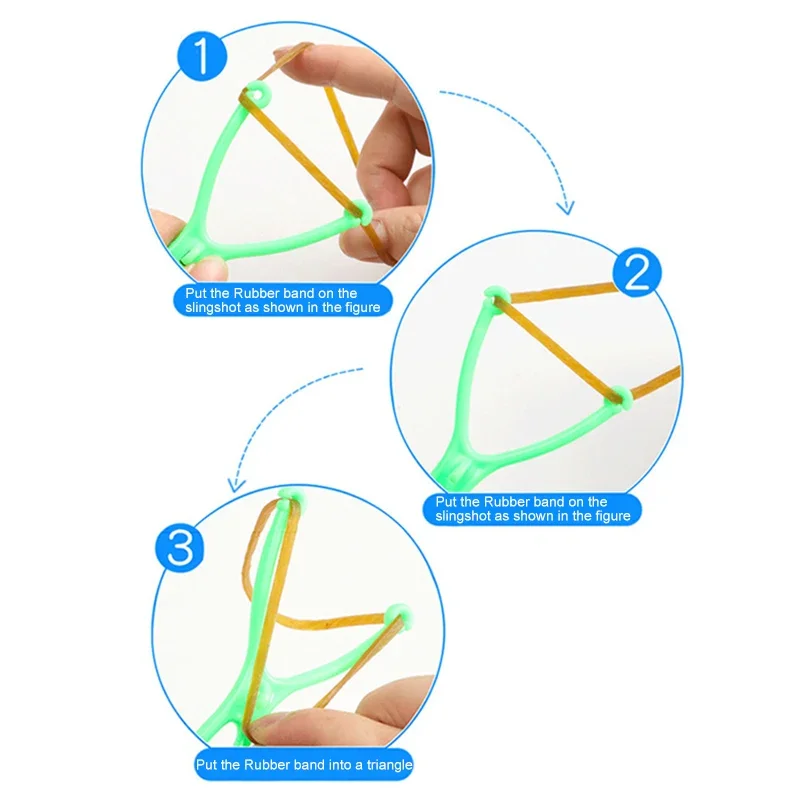 1

Put the Rubber band on the slingshot as shown in the figure

2

Put the Rubber band on the slingshot as shown in the figure

3

Put the Rubber band into a triangle