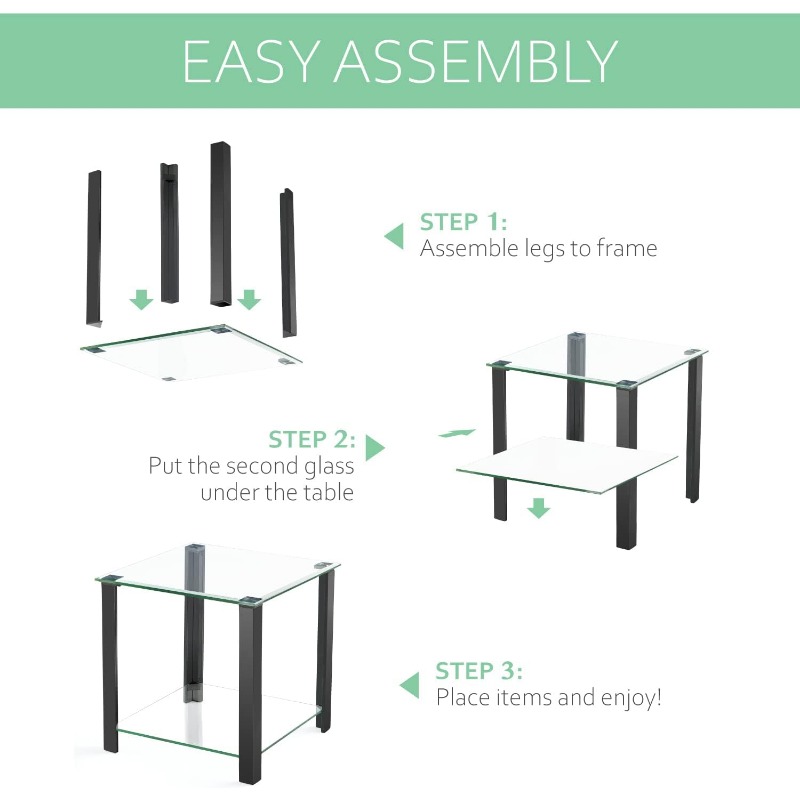 EASY ASSEMBLY

STEP 1:
Assemble legs to frame

STEP 2:
Put the second glass under the table

STEP 3:
Place items and enjoy!