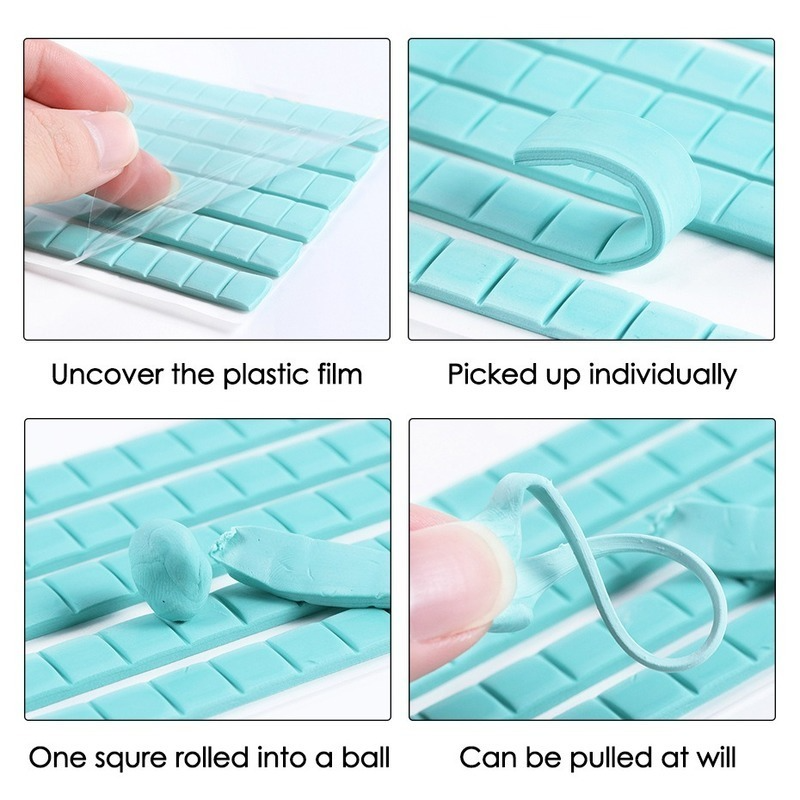 Uncover the plastic film

Picked up individually

One squre rolled into a ball

Can be pulled at will