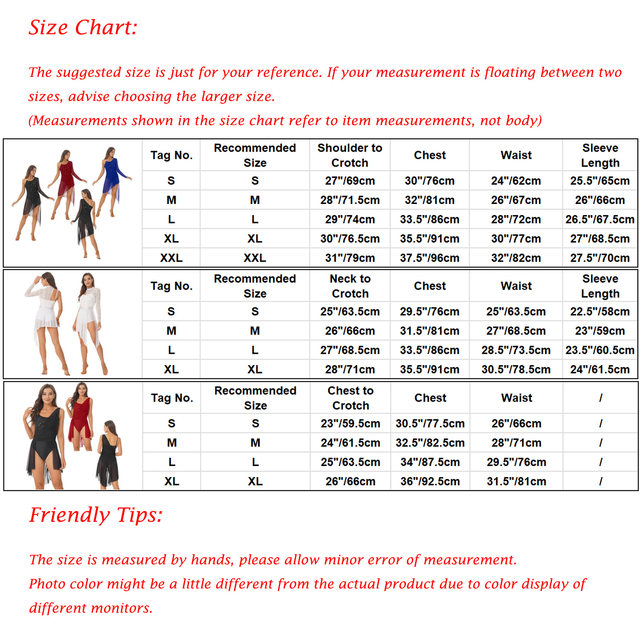 Size Chart:

The suggested size is just for your reference. If your measurement is floating between two sizes, advise choosing the larger size.
(Measurements shown in the size chart refer to item measurements, not body)

| Tag No. | Recommended Size | Shoulder to Crotch | Chest | Waist | Sleeve Length |
|---|---|---|---|---|---|
| S | S | 27"/69cm | 30"/76cm | 24"/62cm | 25.5"/65cm |
| M | M | 28"/71.5cm | 32"/81cm | 26"/67cm | 26"/66cm |
| L | L | 29"/74cm | 33.5"/86cm | 28"/72cm | 26.5"/67.5cm |
| XL | XL | 30"/76.5cm | 35.5"/91cm | 30"/77cm | 27"/68.5cm |
| XXL | XXL | 31"/79cm | 37.5"/96cm | 32"/82cm | 27.5"/70cm |

| Tag No. | Recommended Size | Neck to Crotch | Chest | Waist | Sleeve Length |
|---|---|---|---|---|---|
| S | S | 25"/63.5cm | 29.5"/76cm | 25"/63.5cm | 22.5"/58cm |
| M | M | 26"/66cm | 31.5"/81cm | 27"/68.5cm | 23"/59cm |
| L | L | 27"/68.5cm | 33.5"/86cm | 28.5"/73.5cm | 23.5"/60.5cm |
| XL | XL | 28"/71cm | 35.5"/91cm | 30.5"/78.5cm | 24"/61.5cm |

| Tag No. | Recommended Size | Chest to Crotch | Chest | Waist | / |
|---|---|---|---|---|---|
| S | S | 23"/59.5cm | 30.5"/77.5cm | 26"/66cm | / |
| M | M | 24"/61.5cm | 32.5"/82.5cm | 28"/71cm | / |
| L | L | 25"/63.5cm | 34"/87.5cm | 29.5"/76cm | / |
| XL | XL | 26"/66cm | 36"/92.5cm | 31.5"/81cm | / |

Friendly Tips:

The size is measured by hands, please allow minor error of measurement.
Photo color might be a little different from the actual product due to color display of different monitors.