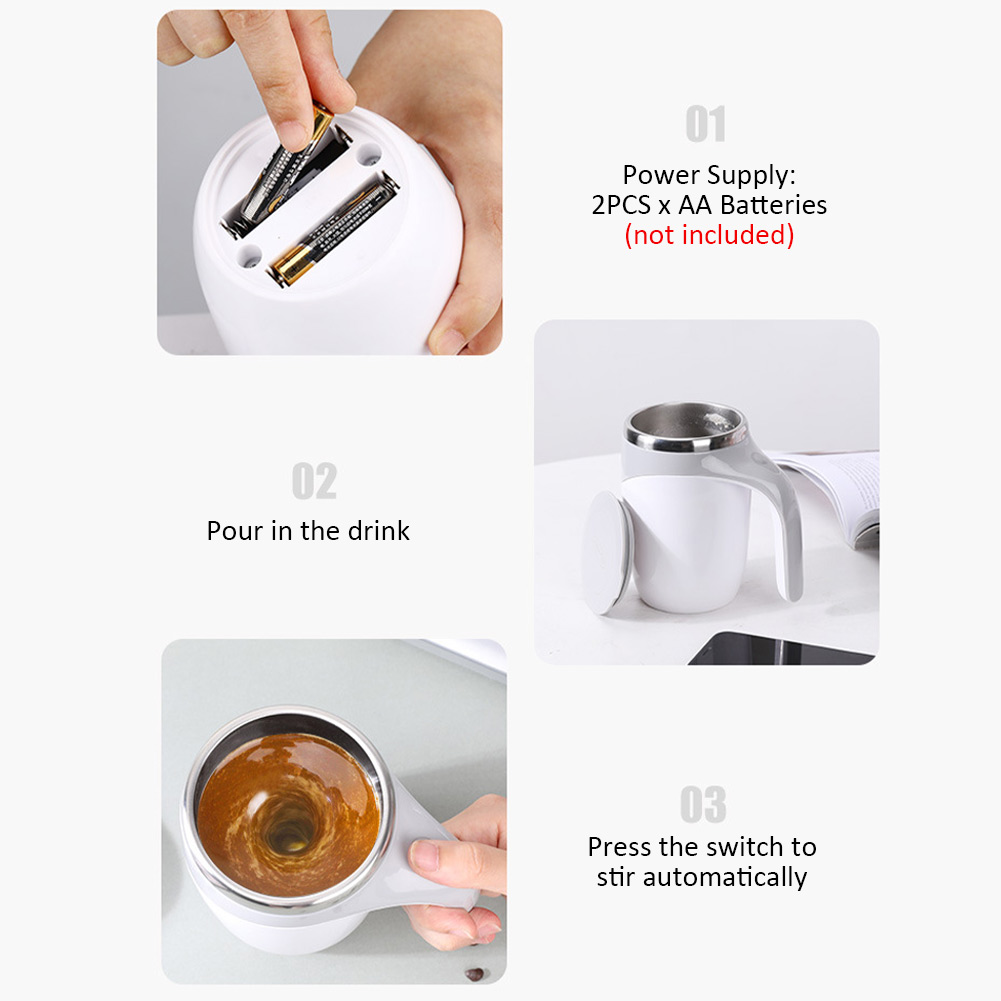 01
Power Supply:
2PCS x AA Batteries
(not included)

02
Pour in the drink

03
Press the switch to stir automatically