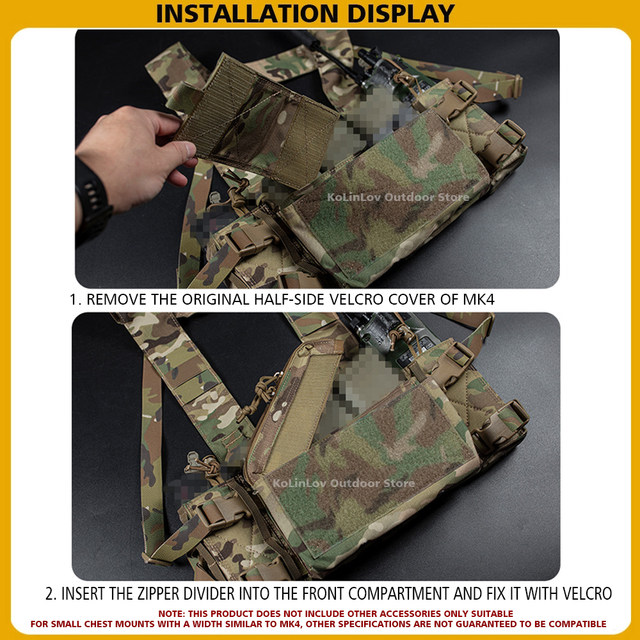 INSTALLATION DISPLAY

KoLinLov Outdoor Store

1. REMOVE THE ORIGINAL HALF-SIDE VELCRO COVER OF MK4

KoLinLov Outdoor Store

2. INSERT THE ZIPPER DIVIDER INTO THE FRONT COMPARTMENT AND FIX IT WITH VELCRO

NOTE: THIS PRODUCT DOES NOT INCLUDE OTHER ACCESSORIES ONLY SUITABLE FOR SMALL CHEST MOUNTS WITH A WIDTH SIMILAR TO MK4, OTHER SPECIFICATIONS ARE NOT GUARANTEED TO BE COMPATIBLE