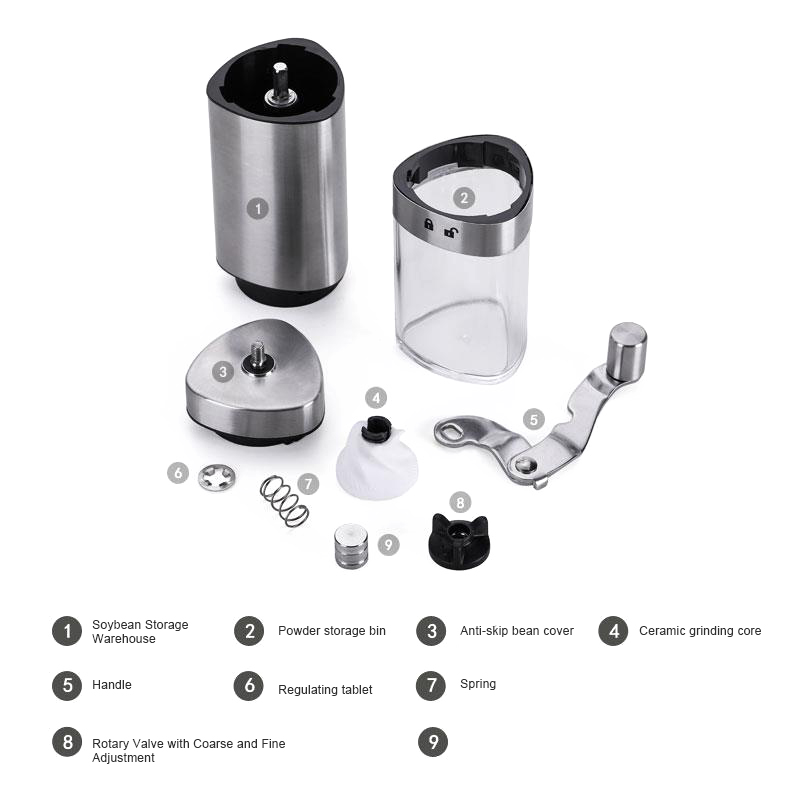 1
2
3
4
5
6
7
8
9

1 Soybean Storage Warehouse
2 Powder storage bin
3 Anti-skip bean cover
4 Ceramic grinding core
5 Handle
6 Regulating tablet
7 Spring
8 Rotary Valve with Coarse and Fine Adjustment
9