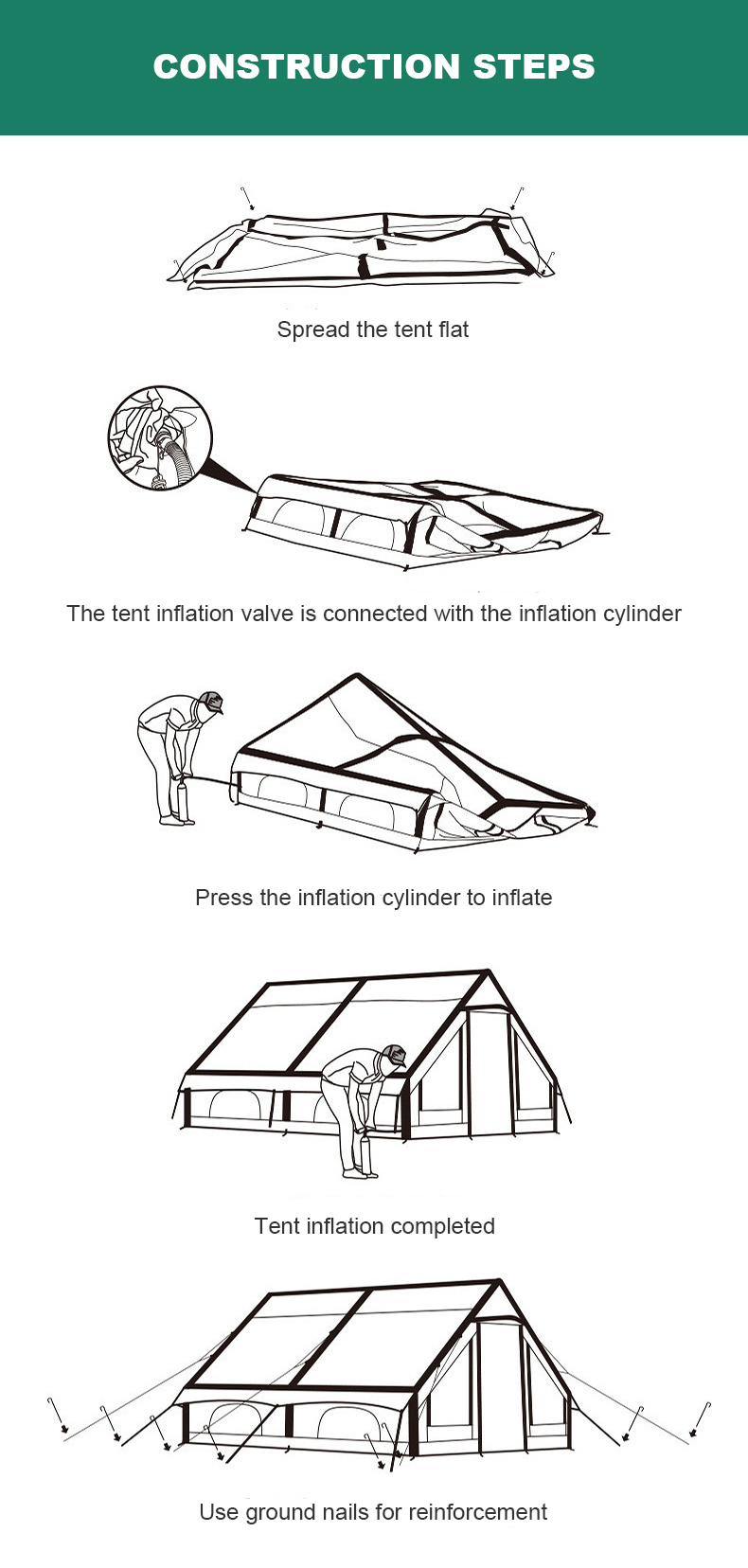 CONSTRUCTION STEPS

Spread the tent flat

The tent inflation valve is connected with the inflation cylinder

Press the inflation cylinder to inflate

Tent inflation completed

Use ground nails for reinforcement