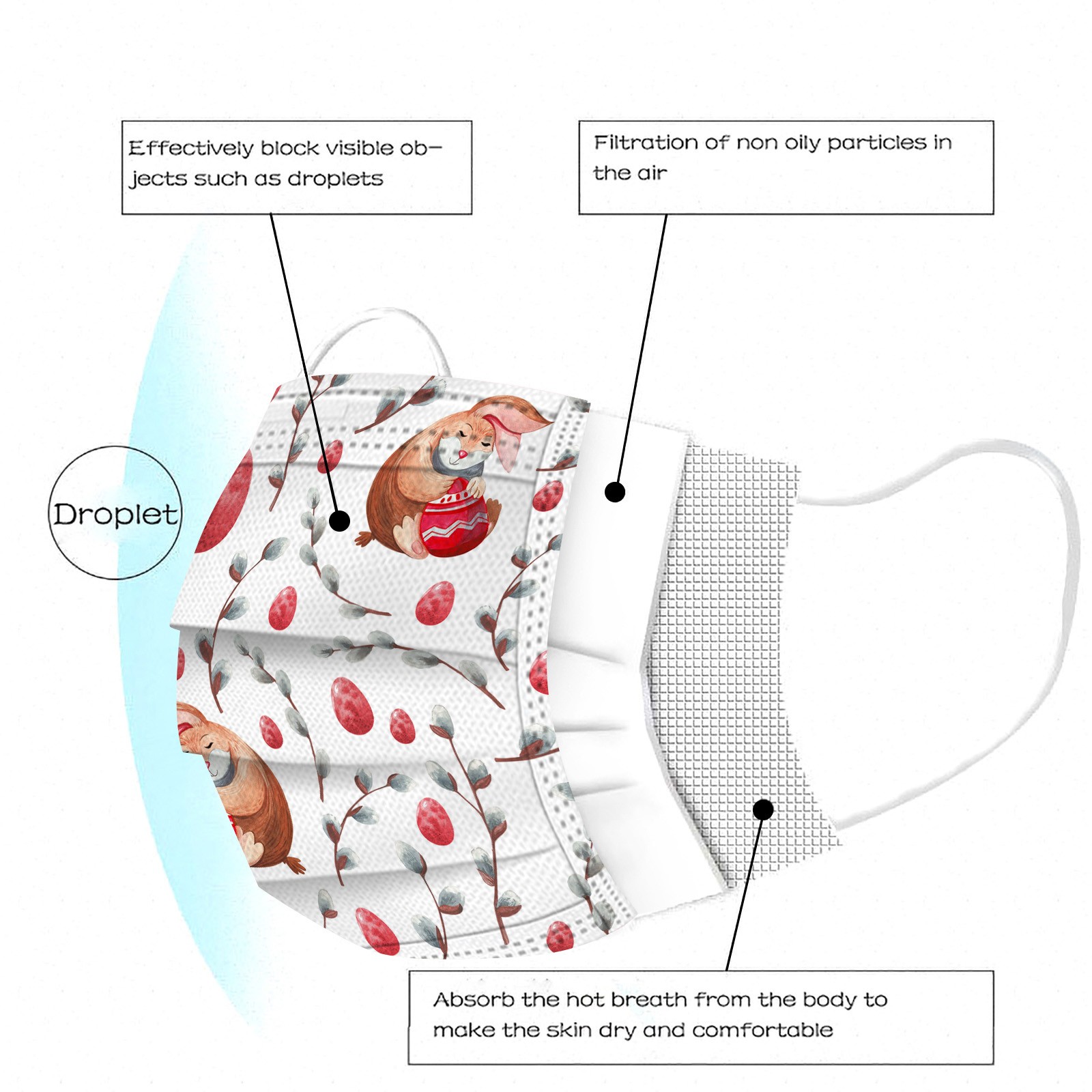 Effectively block visible objects such as droplets

Filtration of non oily particles in the air

Droplet

Absorb the hot breath from the body to make the skin dry and comfortable