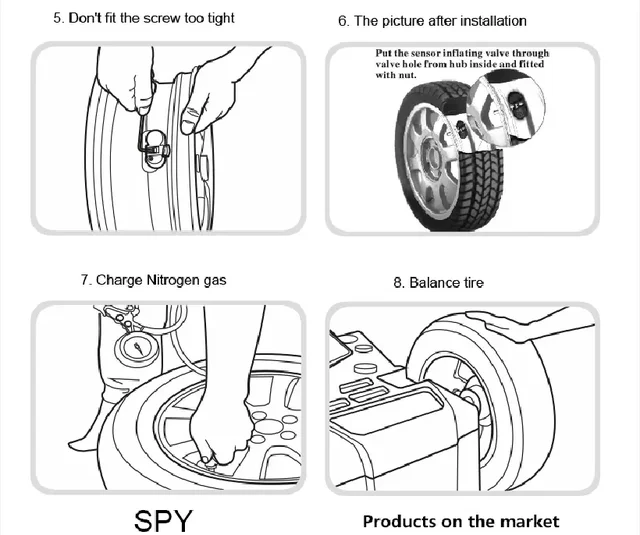 5. Don't fit the screw too tight

6. The picture after installation

Put the sensor inflating valve through valve hole from hub inside and fitted with nut.

7. Charge Nitrogen gas

8. Balance tire

SPY

Products on the market