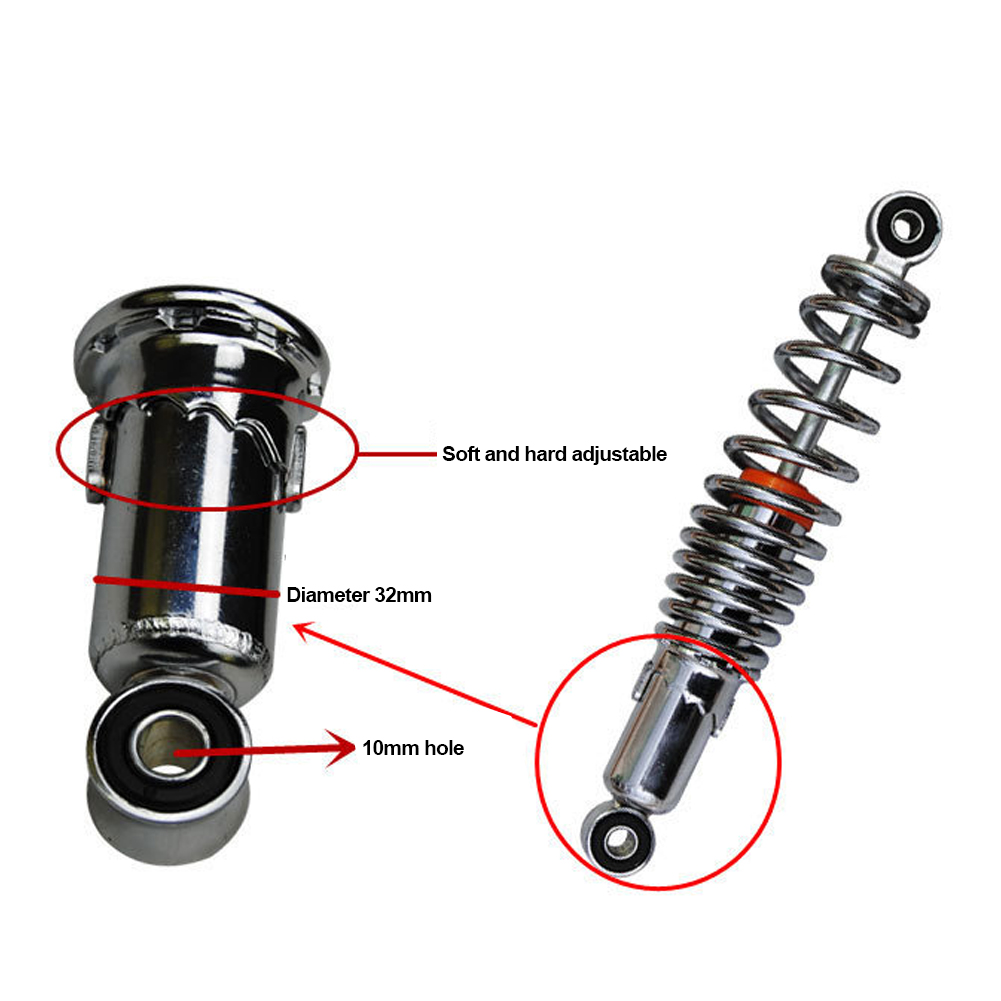 Soft and hard adjustable

Diameter 32mm

10mm hole