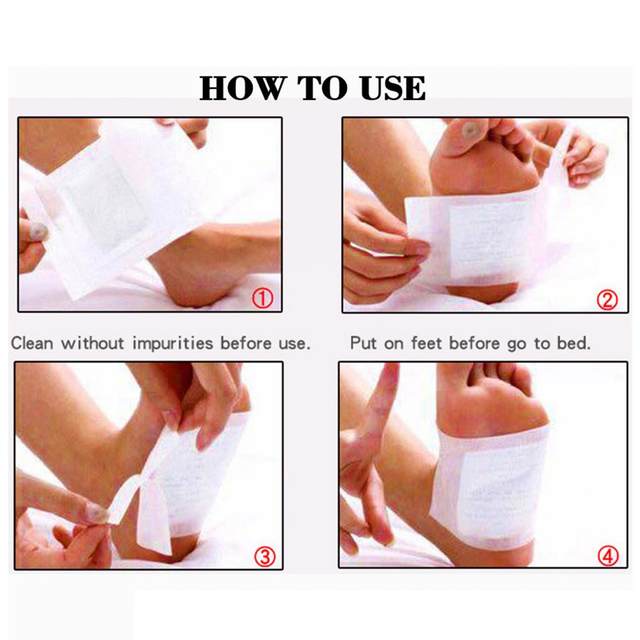 HOW TO USE

①

②

Clean without impurities before use.

Put on feet before go to bed.

③

④