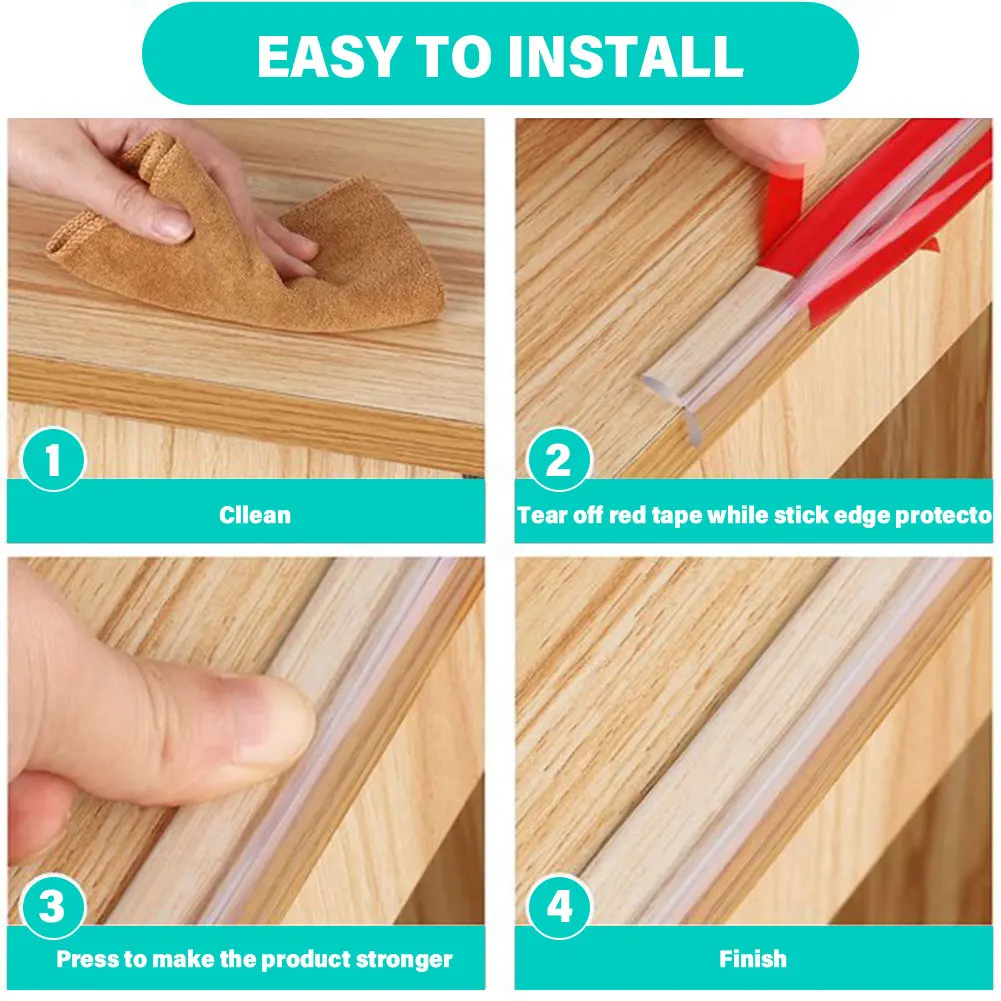 EASY TO INSTALL

1

Cllean

2

Tear off red tape while stick edge protecto

3

Press to make the product stronger

4

Finish