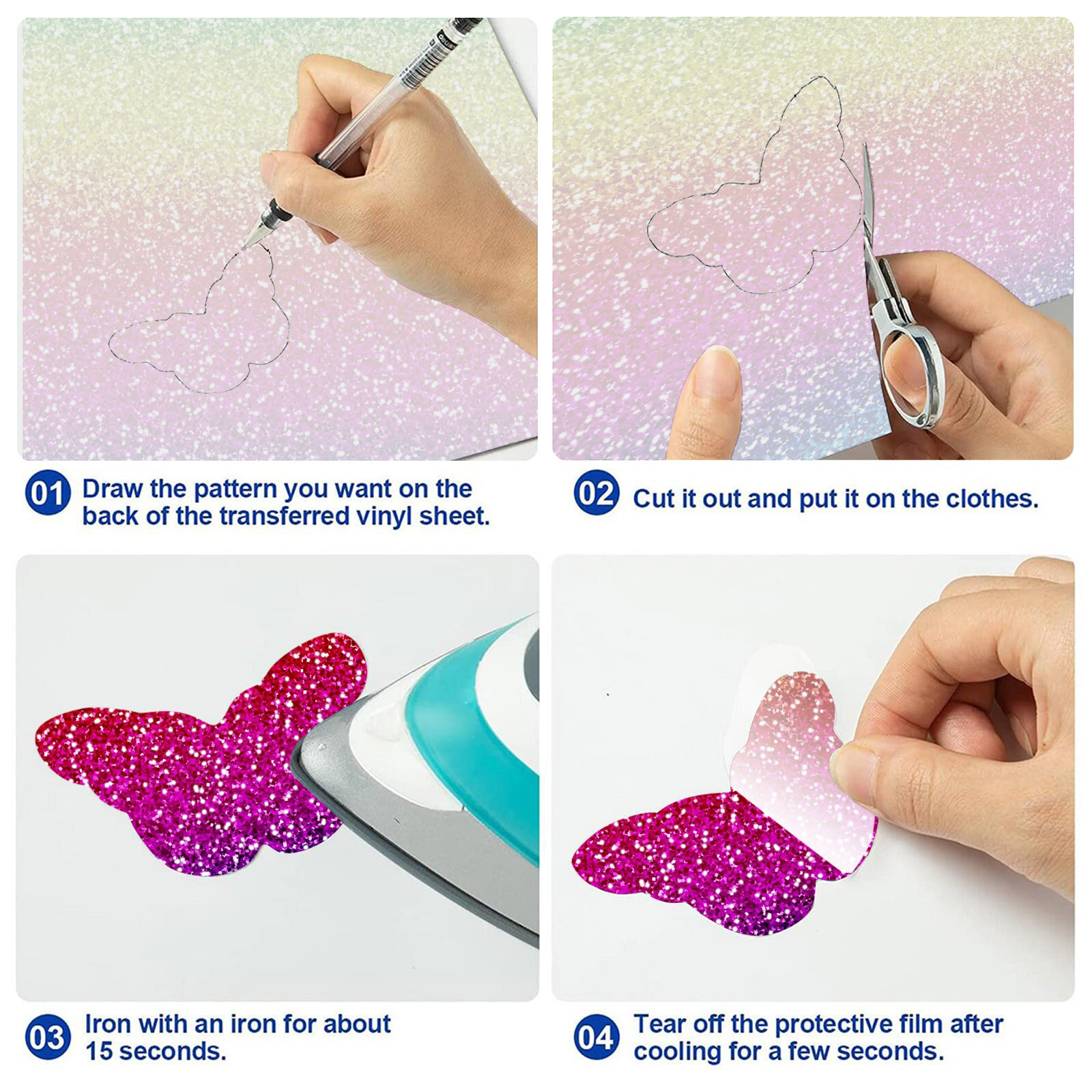 01 Draw the pattern you want on the back of the transferred vinyl sheet.

02 Cut it out and put it on the clothes.

03 Iron with an iron for about 15 seconds.

04 Tear off the protective film after cooling for a few seconds.