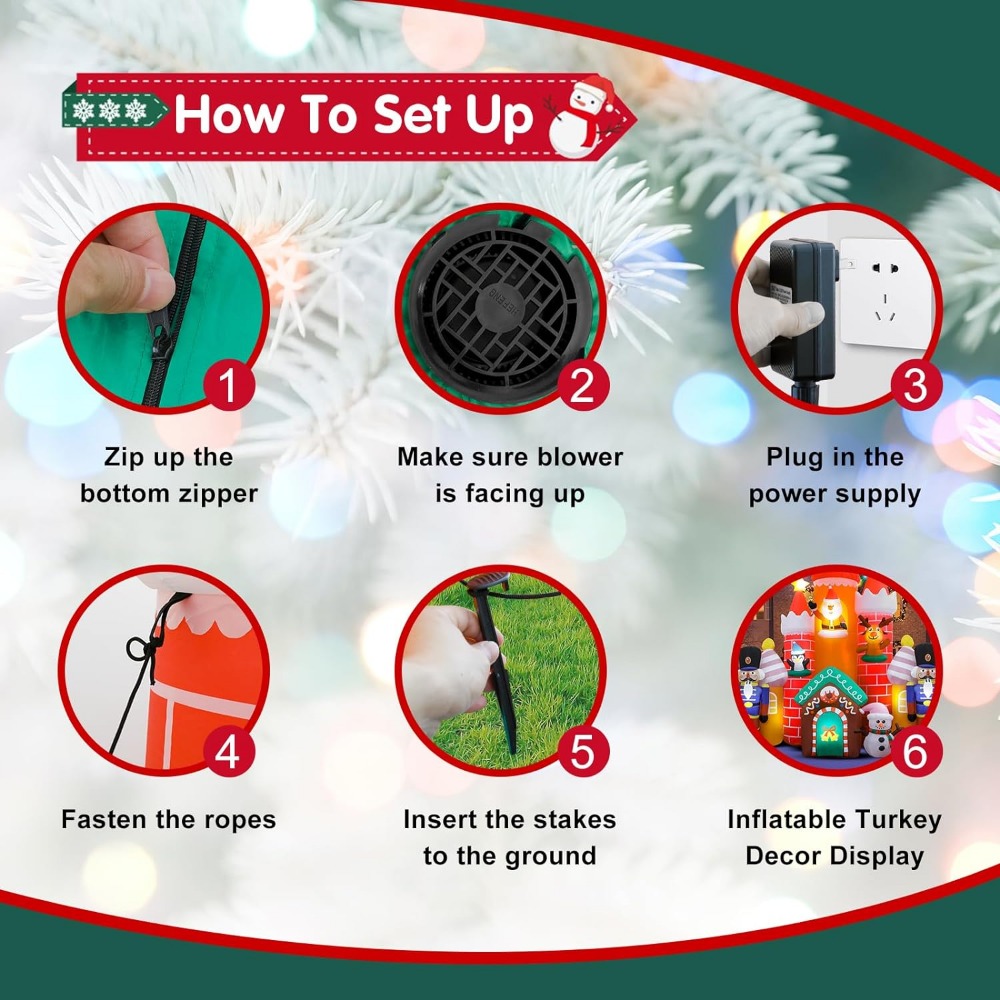 How To Set Up

1
Zip up the bottom zipper

2
Make sure blower is facing up

3
Plug in the power supply

4
Fasten the ropes

5
Insert the stakes to the ground

6
Inflatable Turkey Decor Display