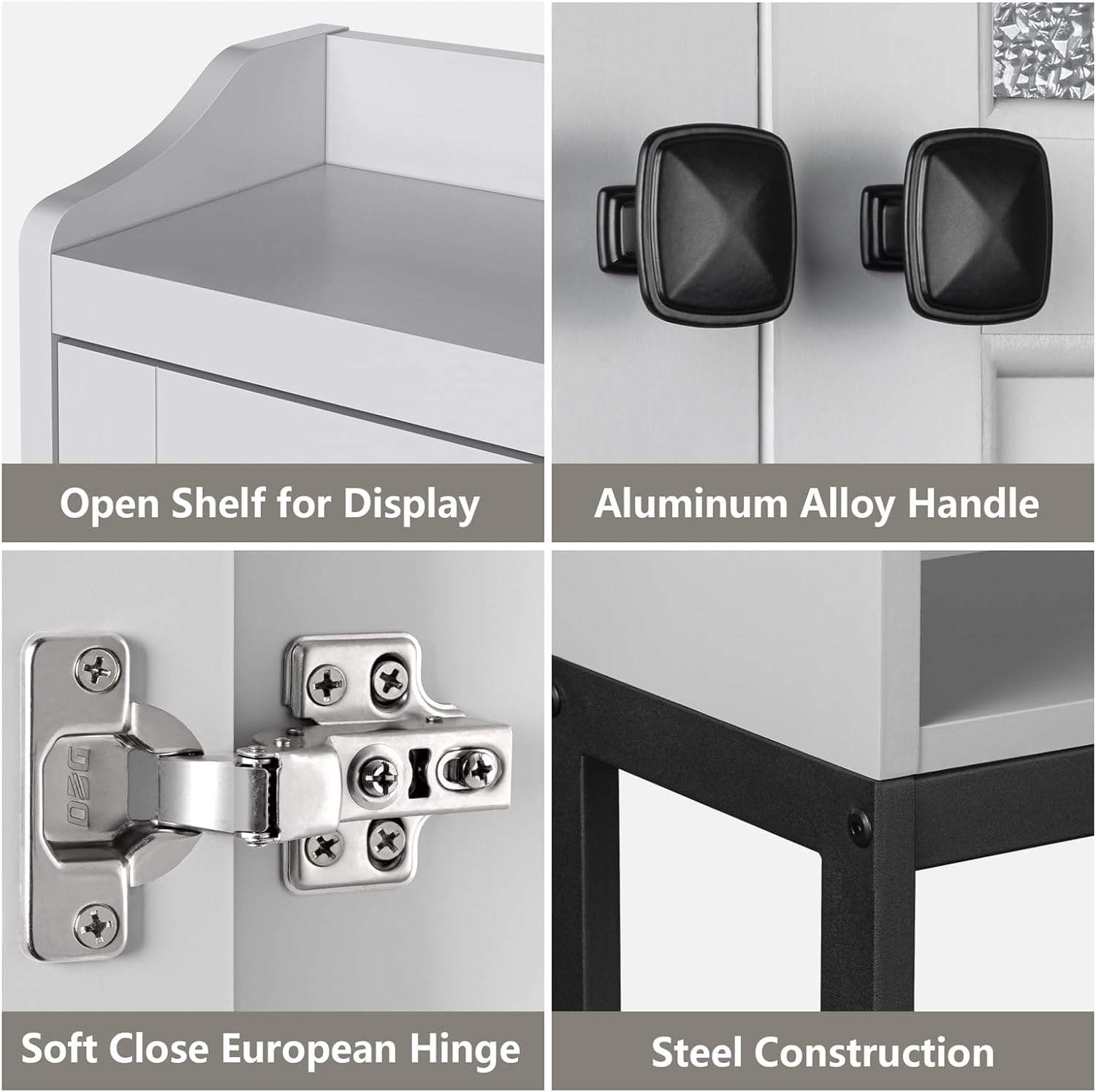 Open Shelf for Display

Aluminum Alloy Handle

DSG

Soft Close European Hinge

Steel Construction