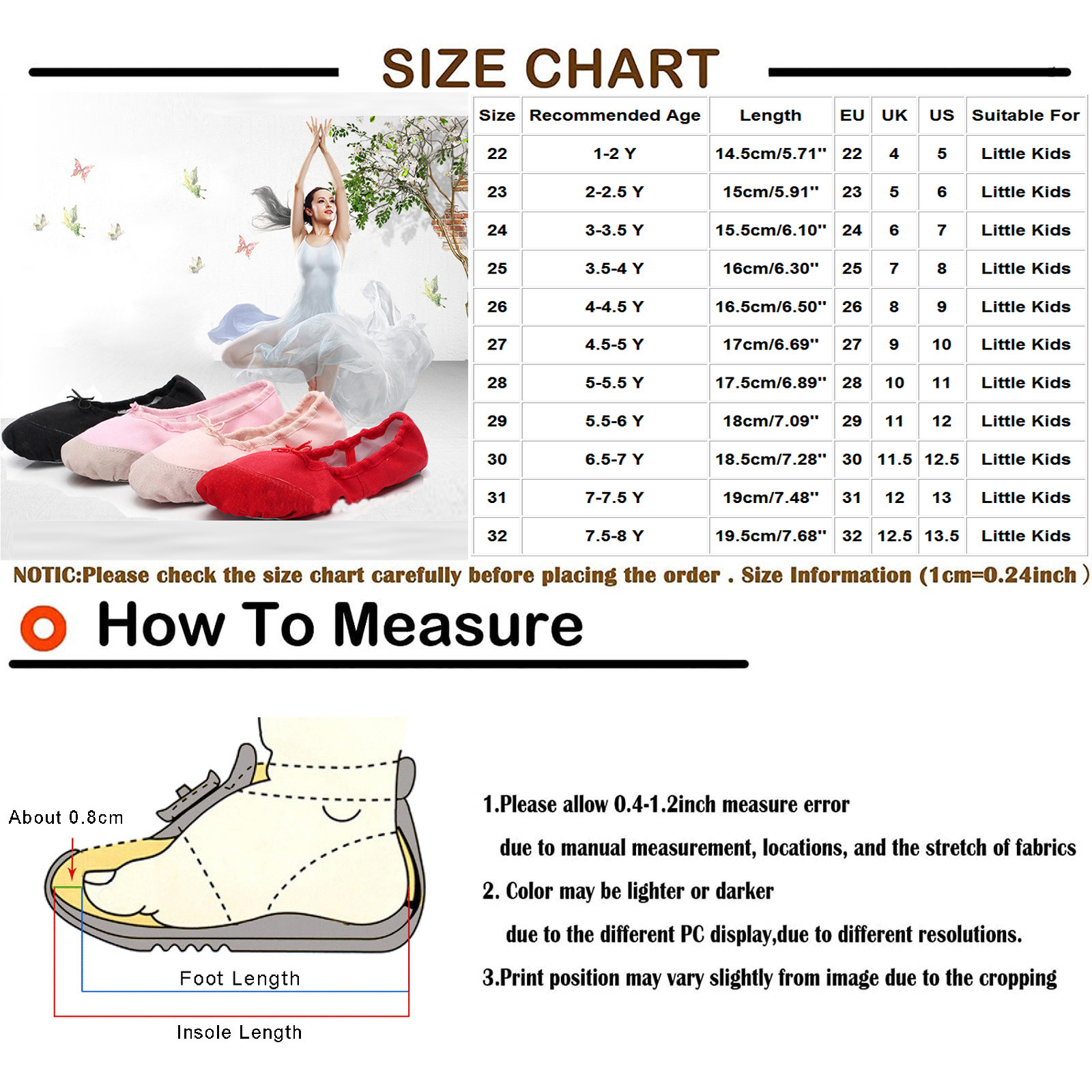 SIZE CHART

| Size | Recommended Age | Length | EU | UK | US | Suitable For |
|---|---|---|---|---|---|---|
| 22 | 1-2 Y | 14.5cm/5.71'' | 22 | 4 | 5 | Little Kids |
| 23 | 2-2.5 Y | 15cm/5.91'' | 23 | 5 | 6 | Little Kids |
| 24 | 3-3.5 Y | 15.5cm/6.10'' | 24 | 6 | 7 | Little Kids |
| 25 | 3.5-4 Y | 16cm/6.30'' | 25 | 7 | 8 | Little Kids |
| 26 | 4-4.5 Y | 16.5cm/6.50'' | 26 | 8 | 9 | Little Kids |
| 27 | 4.5-5 Y | 17cm/6.69'' | 27 | 9 | 10 | Little Kids |
| 28 | 5-5.5 Y | 17.5cm/6.89'' | 28 | 10 | 11 | Little Kids |
| 29 | 5.5-6 Y | 18cm/7.09'' | 29 | 11 | 12 | Little Kids |
| 30 | 6.5-7 Y | 18.5cm/7.28'' | 30 | 11.5 | 12.5 | Little Kids |
| 31 | 7-7.5 Y | 19cm/7.48'' | 31 | 12 | 13 | Little Kids |
| 32 | 7.5-8 Y | 19.5cm/7.68'' | 32 | 12.5 | 13.5 | Little Kids |

NOTIC:Please check the size chart carefully before placing the order . Size Information (1cm=0.24inch )

How To Measure

About 0.8cm

Foot Length

Insole Length

1.Please allow 0.4-1.2inch measure error
due to manual measurement, locations, and the stretch of fabrics

2. Color may be lighter or darker
due to the different PC display,due to different resolutions.

3.Print position may vary slightly from image due to the cropping