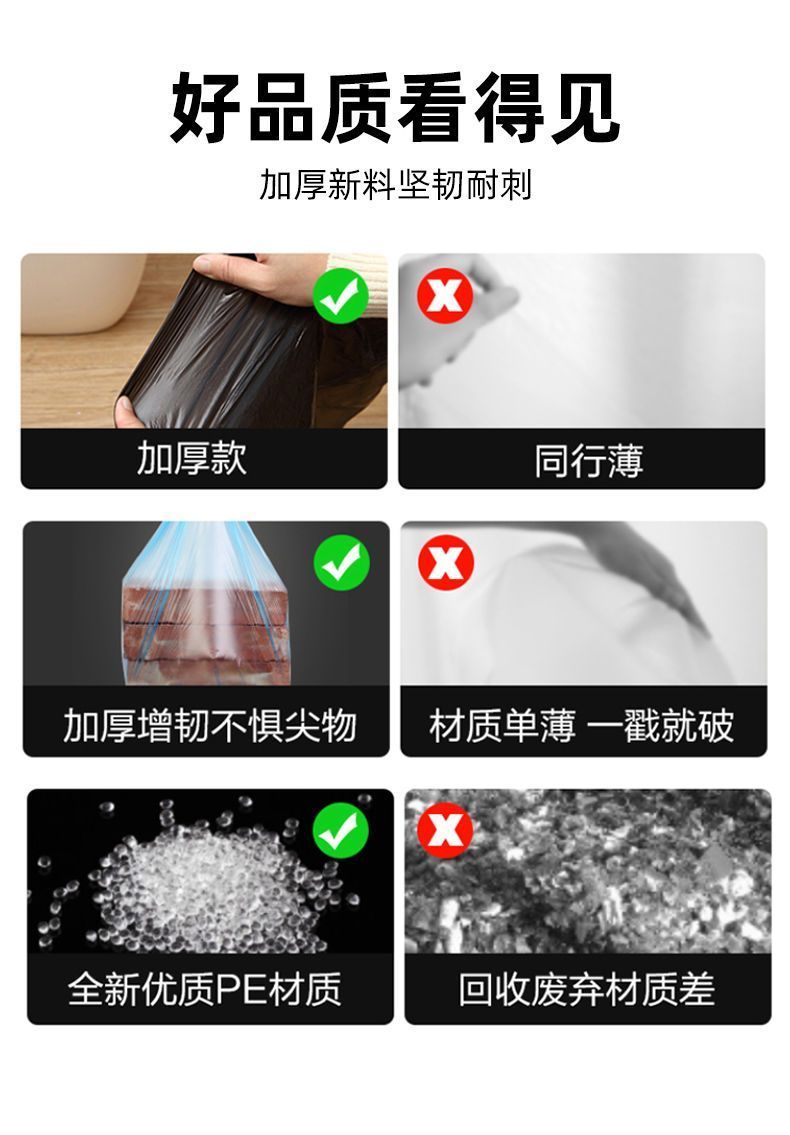 好品质看得见

加厚新料坚韧耐刺

加厚款

同行薄

加厚增韧不惧尖物

材质单薄 一戳就破

全新优质PE材质

回收废弃材质差