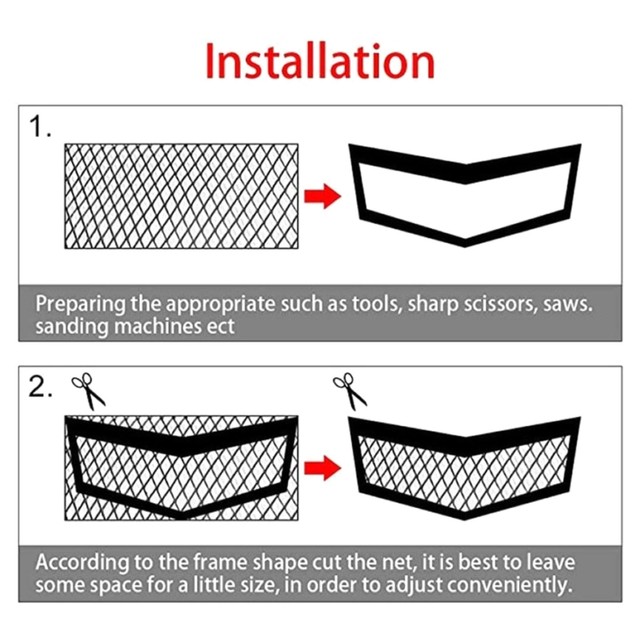 Installation

1.

Preparing the appropriate such as tools, sharp scissors, saws. sanding machines ect

2.

According to the frame shape cut the net, it is best to leave some space for a little size, in order to adjust conveniently.