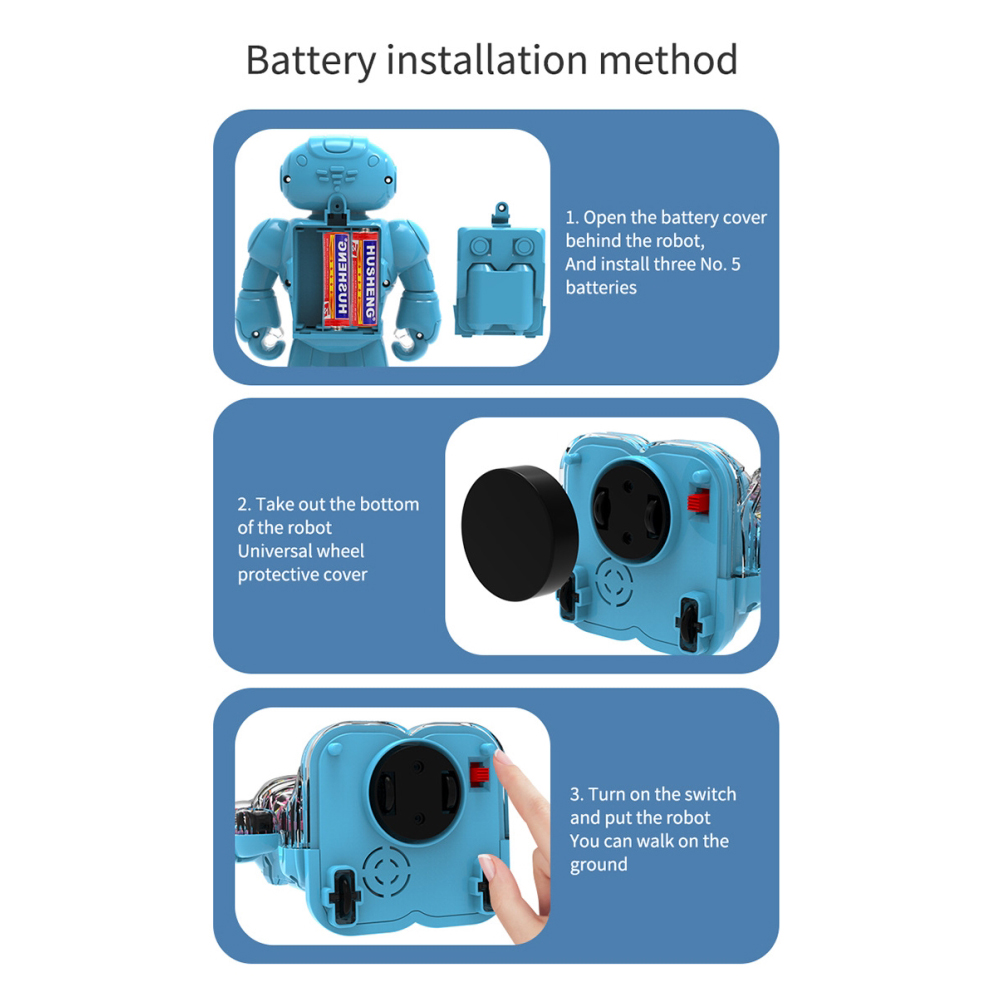 Battery installation method

HUSHENG
HUSHENG

1. Open the battery cover behind the robot,
And install three No. 5 batteries

2. Take out the bottom of the robot
Universal wheel protective cover

3. Turn on the switch and put the robot
You can walk on the ground