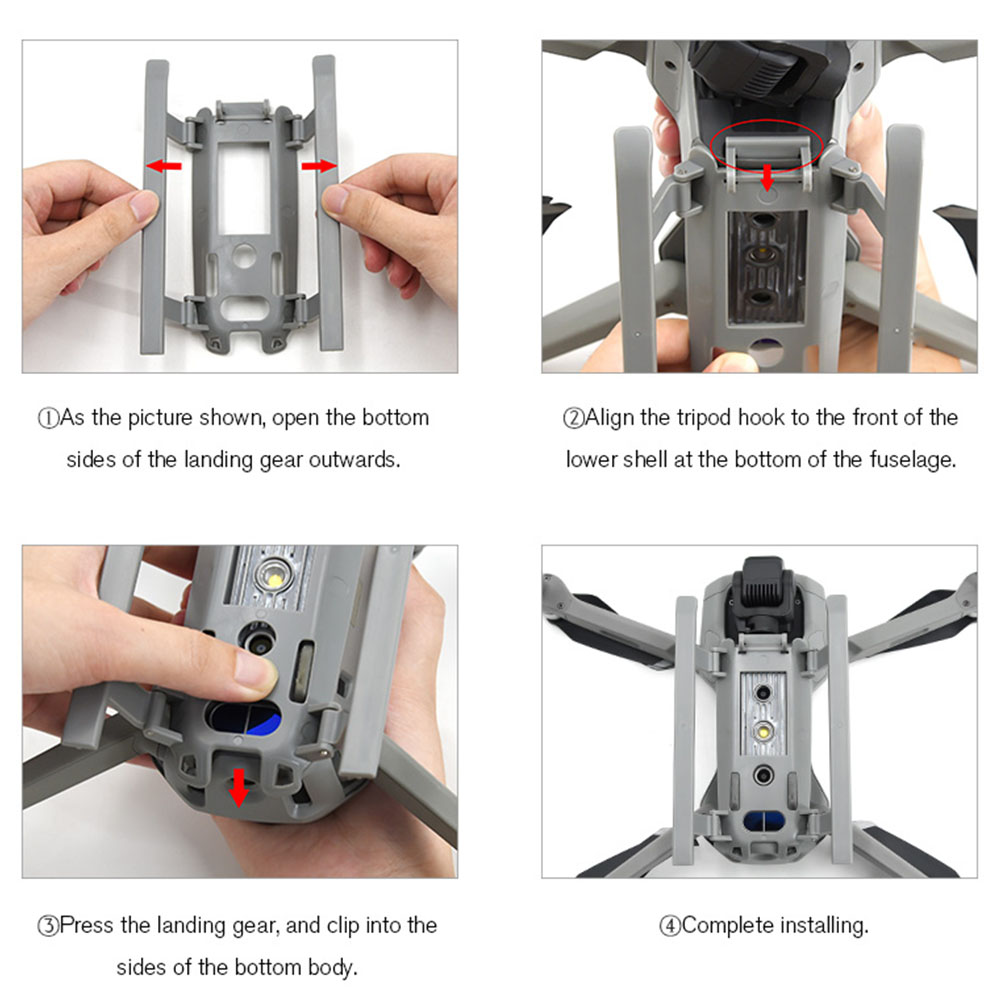 ①As the picture shown, open the bottom sides of the landing gear outwards.

②Align the tripod hook to the front of the lower shell at the bottom of the fuselage.

③Press the landing gear, and clip into the sides of the bottom body.

④Complete installing.