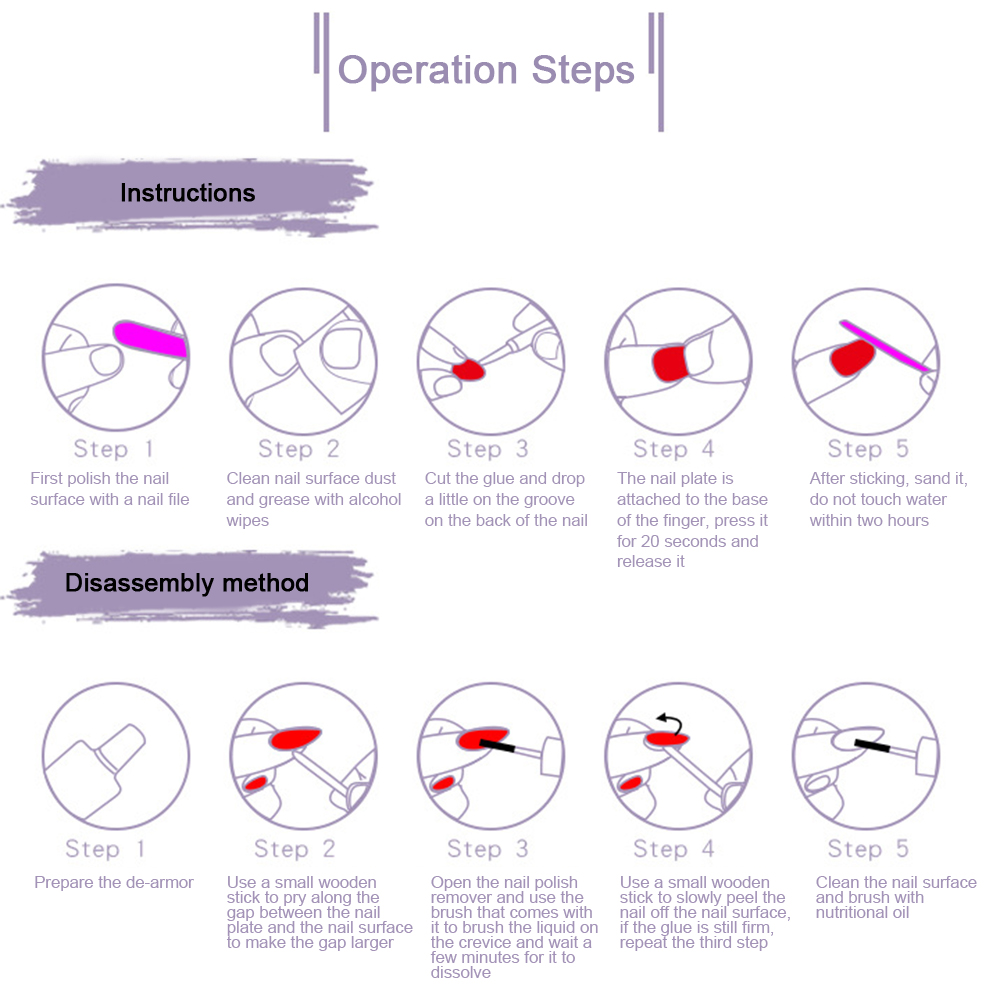 Operation Steps

Instructions

Step 1
First polish the nail surface with a nail file

Step 2
Clean nail surface dust and grease with alcohol wipes

Step 3
Cut the glue and drop a little on the groove on the back of the nail

Step 4
The nail plate is attached to the base of the finger, press it for 20 seconds and release it

Step 5
After sticking, sand it, do not touch water within two hours

Disassembly method

Step 1
Prepare the de-armor

Step 2
Use a small wooden stick to pry along the gap between the nail plate and the nail surface to make the gap larger

Step 3
Open the nail polish remover and use the brush that comes with it to brush the liquid on the crevice and wait a few minutes for it to dissolve

Step 4
Use a small wooden stick to slowly peel the nail off the nail surface, if the glue is still firm, repeat the third step

Step 5
Clean the nail surface and brush with nutritional oil