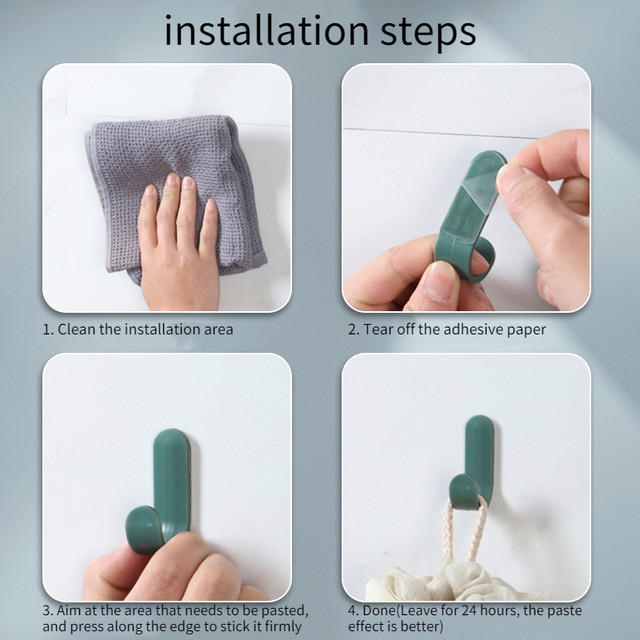 installation steps

1. Clean the installation area

2. Tear off the adhesive paper

3. Aim at the area that needs to be pasted, and press along the edge to stick it firmly

4. Done(Leave for 24 hours, the paste effect is better)