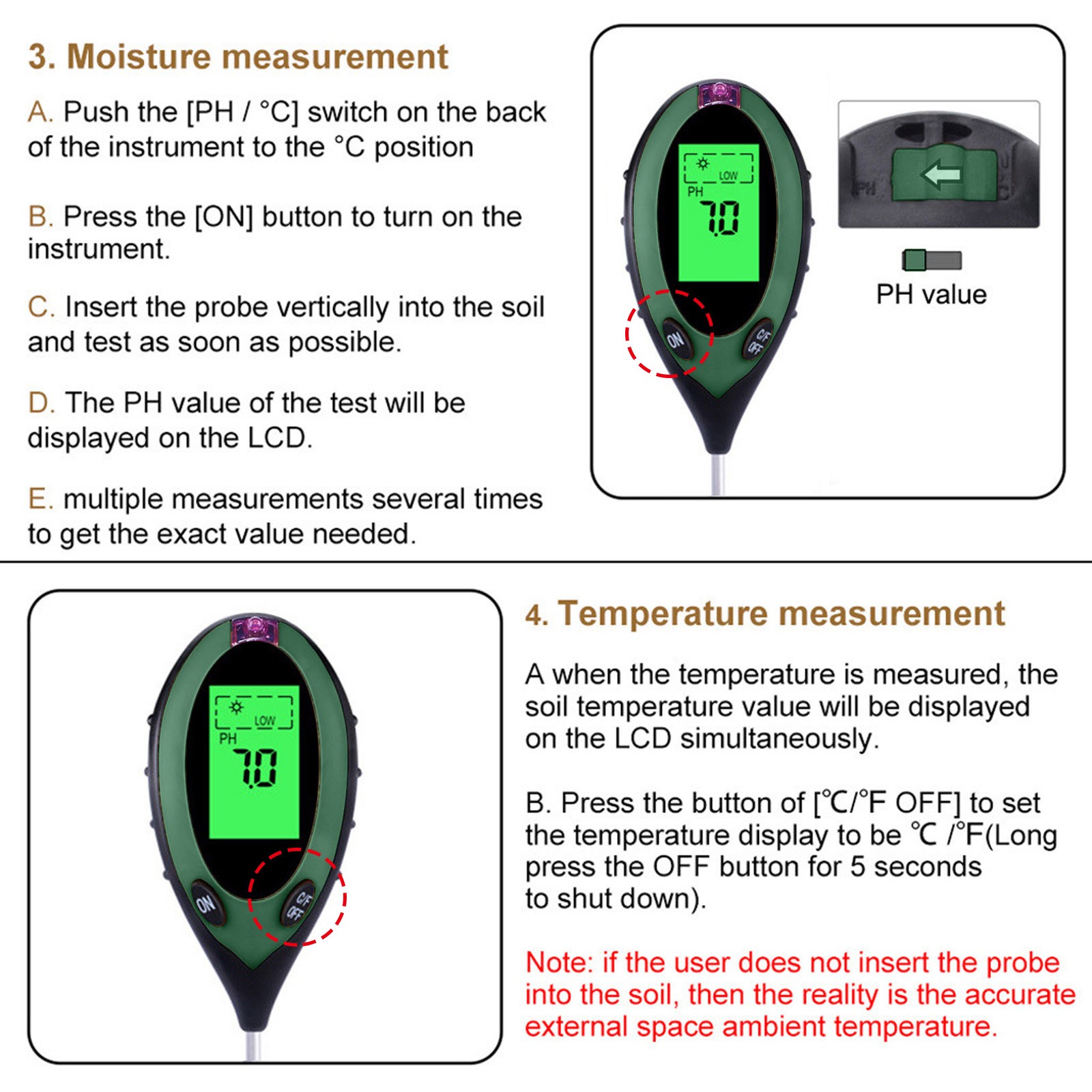 3. Moisture measurement

A. Push the [PH / °C] switch on the back of the instrument to the °C position

B. Press the [ON] button to turn on the instrument.

C. Insert the probe vertically into the soil and test as soon as possible.

D. The PH value of the test will be displayed on the LCD.

E. multiple measurements several times to get the exact value needed.

LOW
PH
7.0
ON
C/F
OFF

PH

PH value

LOW
PH
7.0
ON
C/F
OFF

4. Temperature measurement

A when the temperature is measured, the soil temperature value will be displayed on the LCD simultaneously.

B. Press the button of [℃/°F OFF] to set the temperature display to be ℃ /°F(Long press the OFF button for 5 seconds to shut down).

Note: if the user does not insert the probe into the soil, then the reality is the accurate external space ambient temperature.