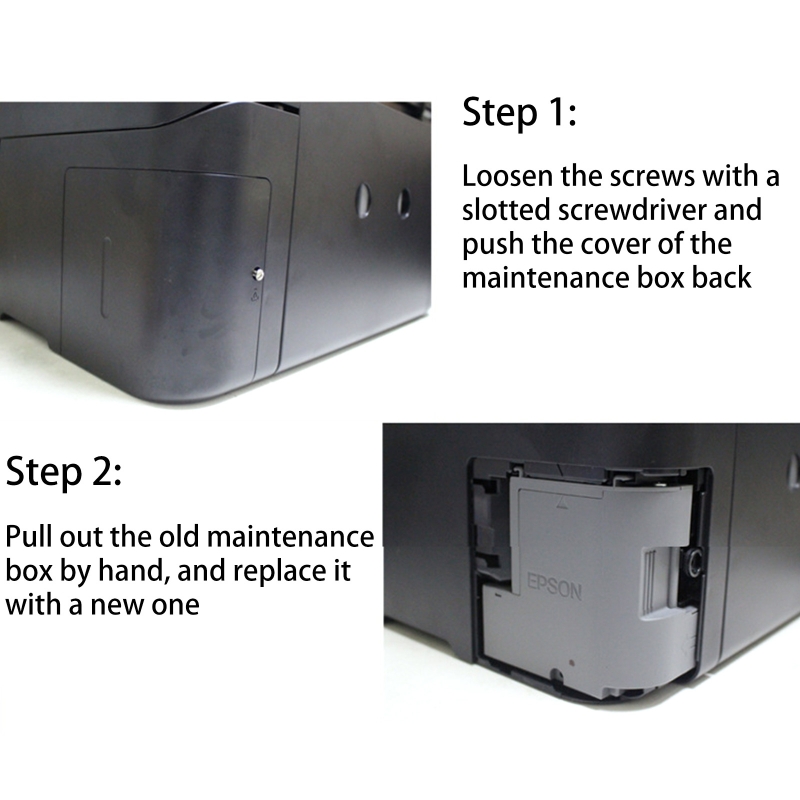 Step 1:

Loosen the screws with a slotted screwdriver and push the cover of the maintenance box back

Step 2:

Pull out the old maintenance box by hand, and replace it with a new one

EPSON