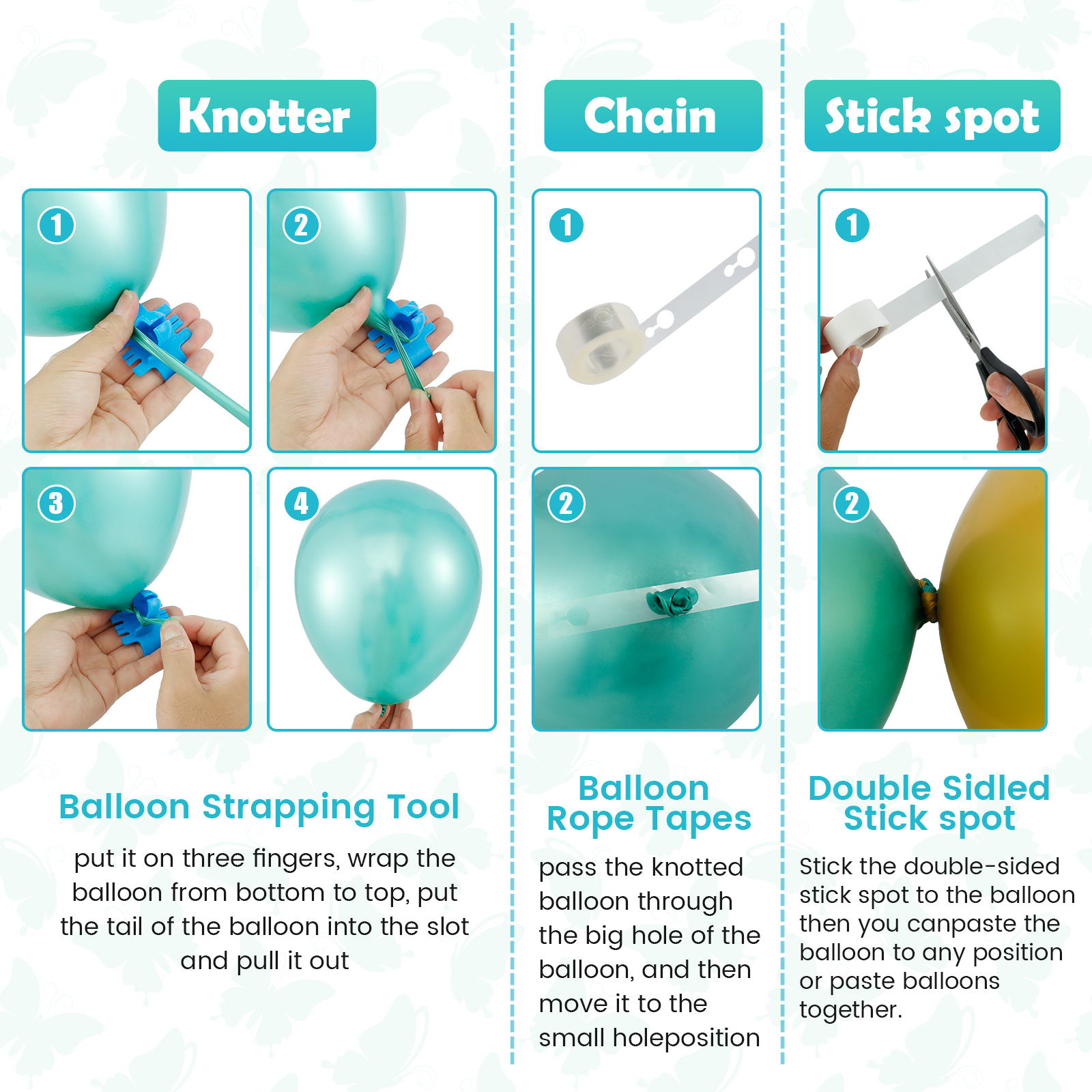 Knotter

1

2

3

4

Balloon Strapping Tool

put it on three fingers, wrap the balloon from bottom to top, put the tail of the balloon into the slot and pull it out

Chain

1

2

Balloon Rope Tapes

pass the knotted balloon through the big hole of the balloon, and then move it to the small holeposition

Stick spot

1

2

Double Sidled Stick spot

Stick the double-sided stick spot to the balloon then you canpaste the balloon to any position or paste balloons together.