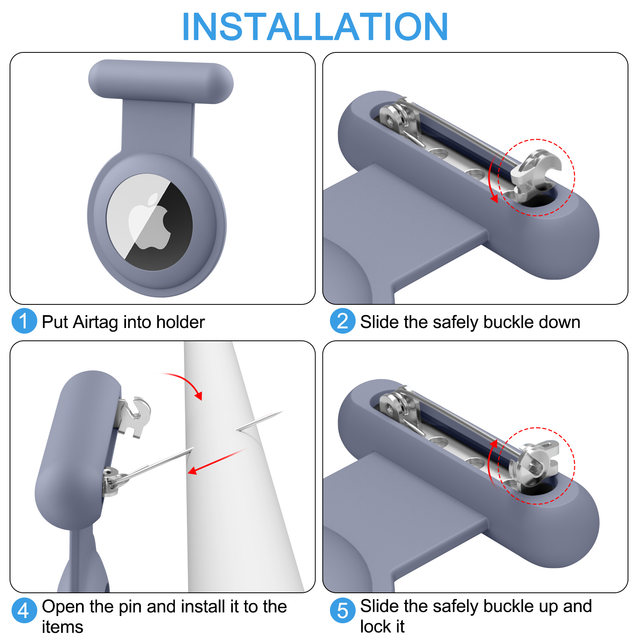 INSTALLATION

1 Put Airtag into holder

2 Slide the safely buckle down

4 Open the pin and install it to the items

5 Slide the safely buckle up and lock it