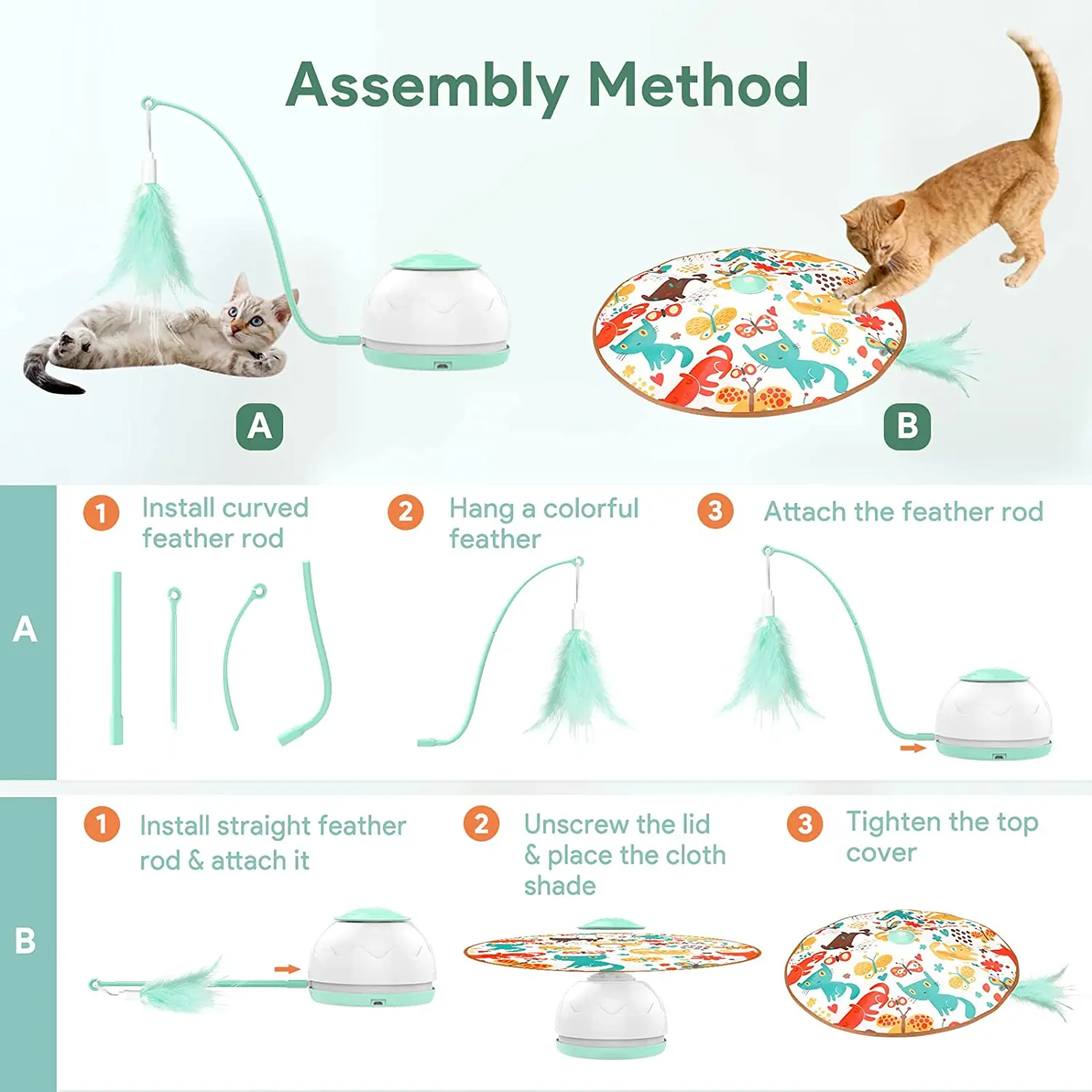 Assembly Method

A

B

A

1 Install curved feather rod

2 Hang a colorful feather

3 Attach the feather rod

B

1 Install straight feather rod & attach it

2 Unscrew the lid & place the cloth shade

3 Tighten the top cover