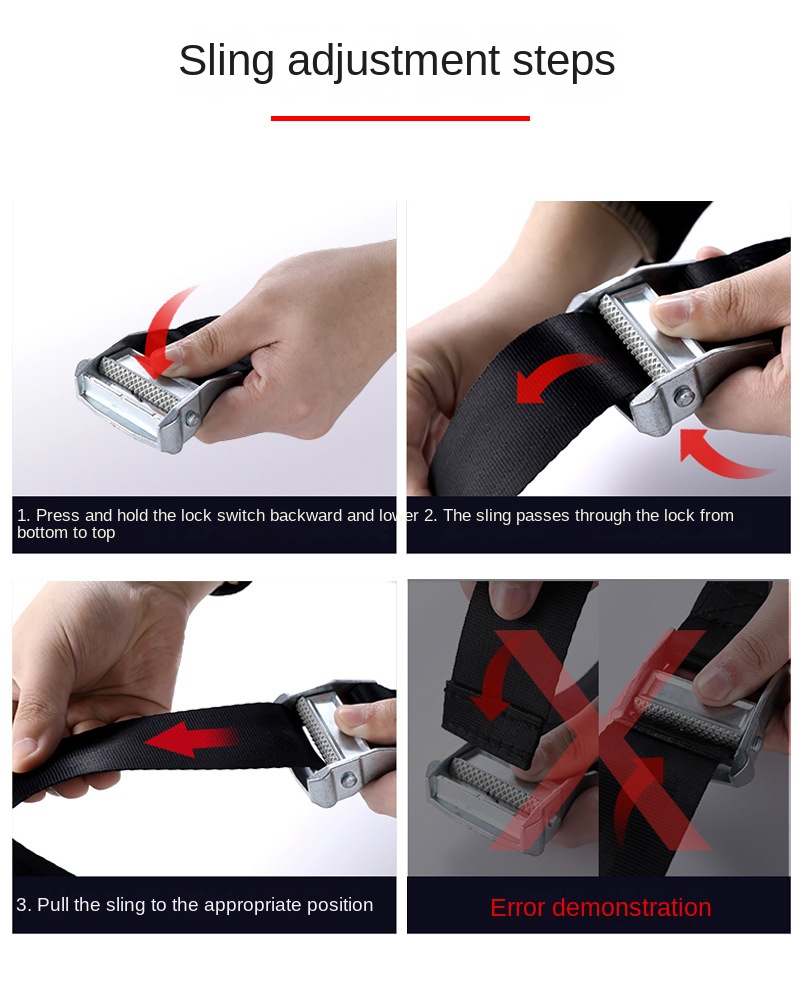 Sling adjustment steps

1. Press and hold the lock switch backward and lower

2. The sling passes through the lock from bottom to top

3. Pull the sling to the appropriate position

Error demonstration