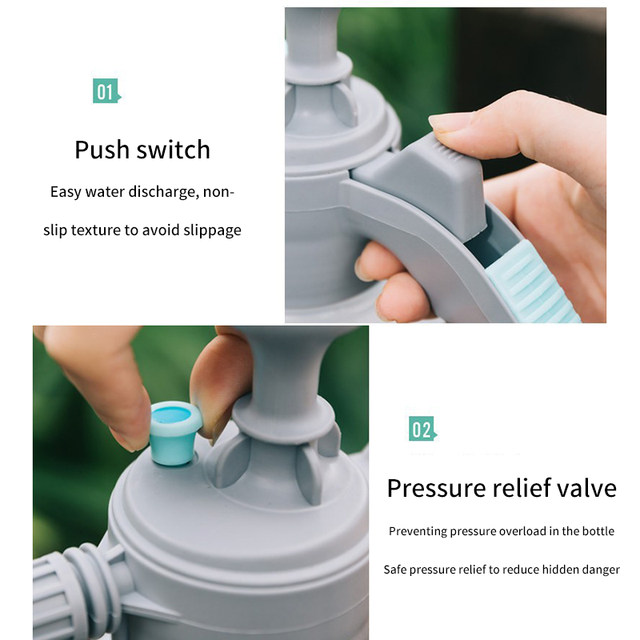 01

Push switch

Easy water discharge, non-slip texture to avoid slippage

02

Pressure relief valve

Preventing pressure overload in the bottle

Safe pressure relief to reduce hidden danger