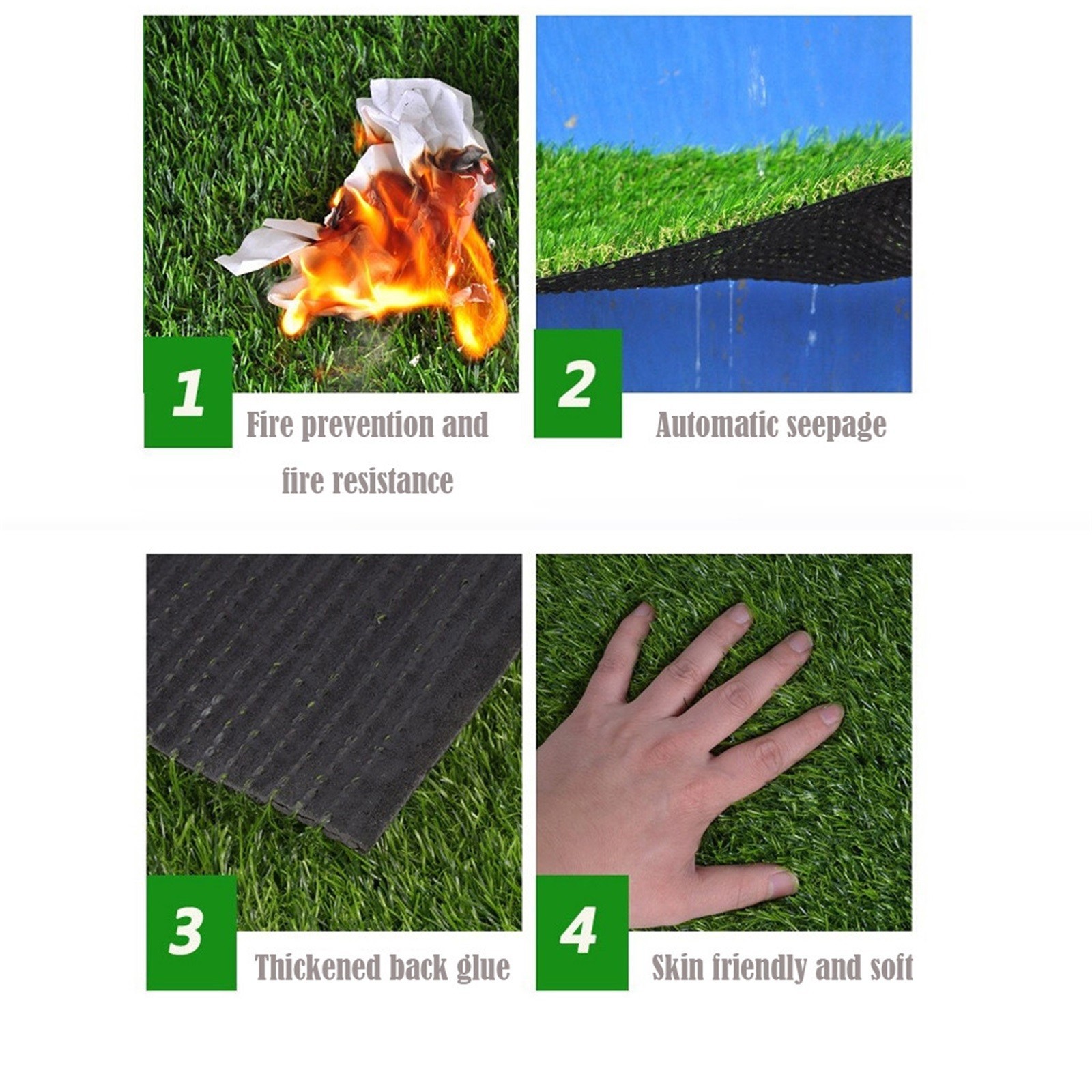 1
Fire prevention and fire resistance

2
Automatic seepage

3
Thickened back glue

4
Skin friendly and soft