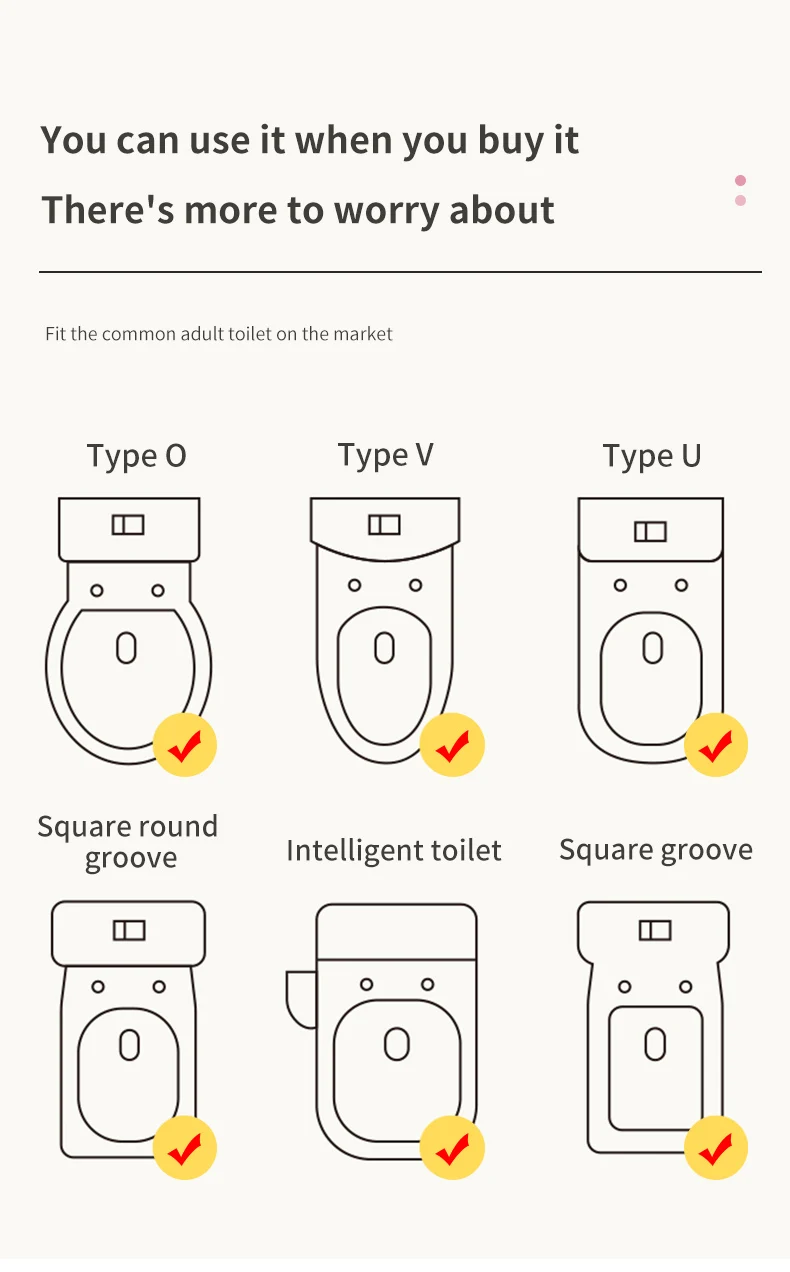 You can use it when you buy it

There's more to worry about

Fit the common adult toilet on the market

Type O

Type V

Type U

Square round groove

Intelligent toilet

Square groove