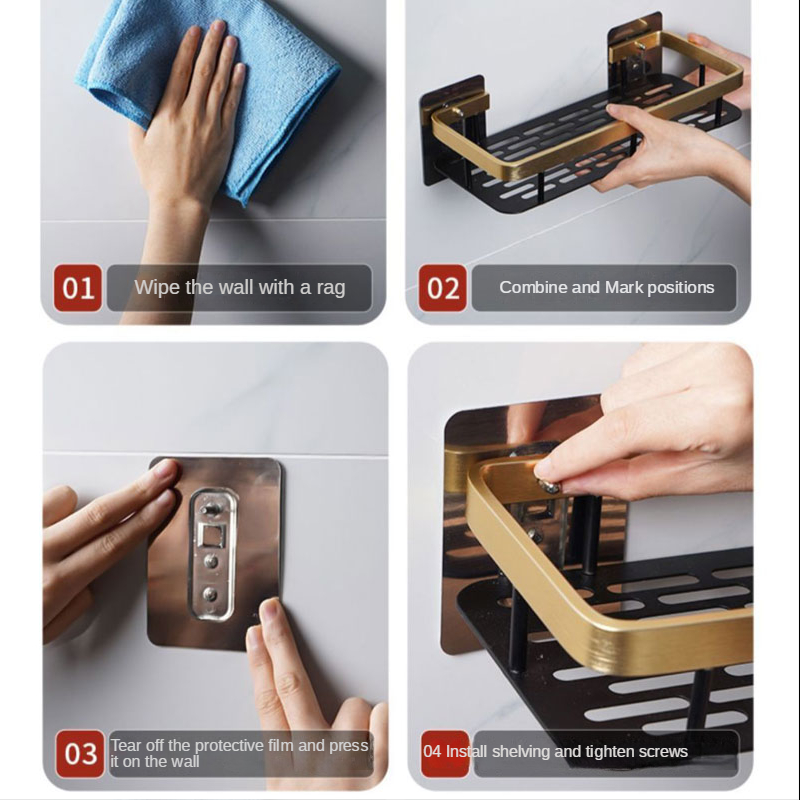 01 Wipe the wall with a rag

02 Combine and Mark positions

03 Tear off the protective film and press it on the wall

04 Install shelving and tighten screws