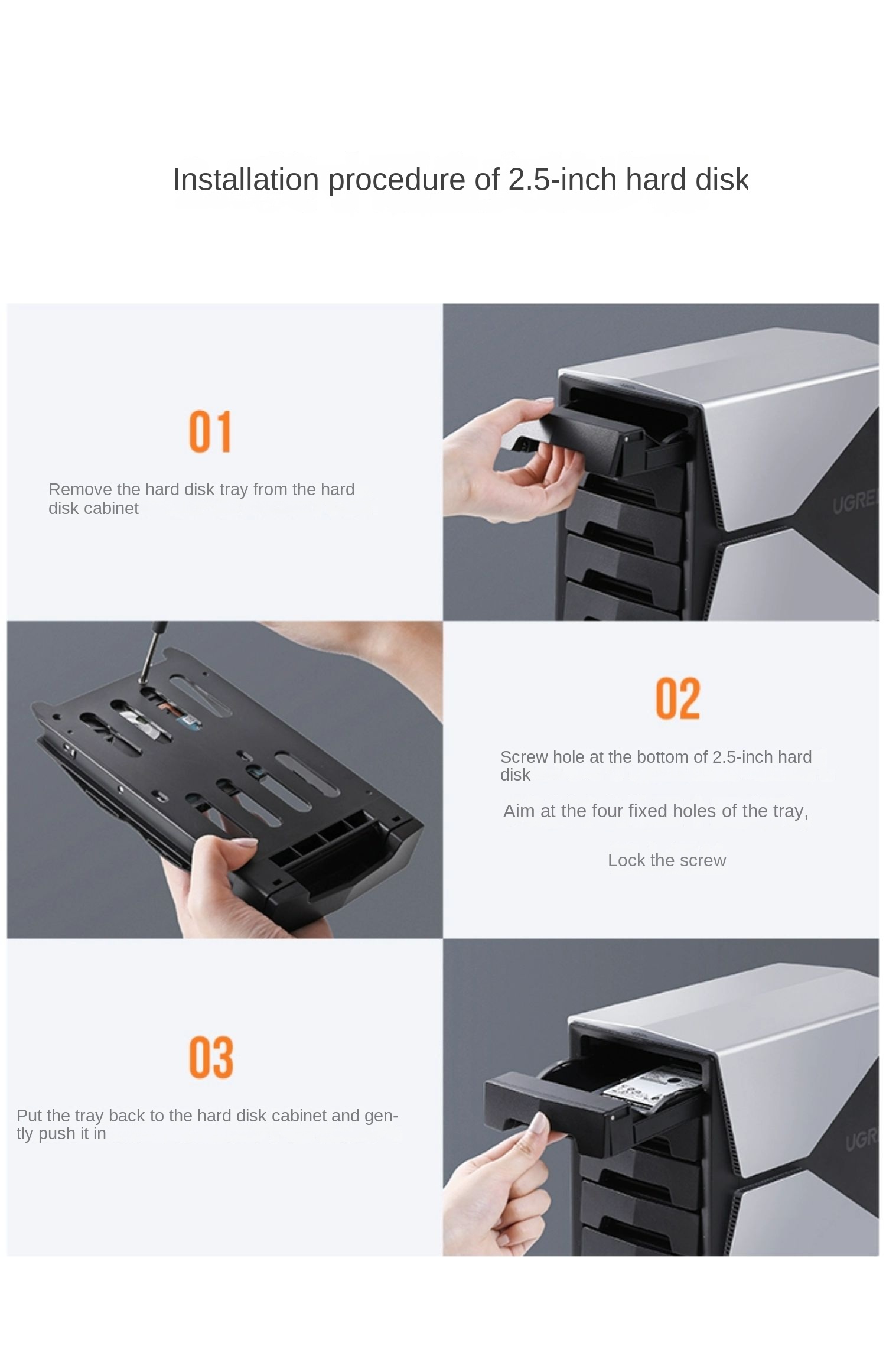 Installation procedure of 2.5-inch hard disk

01

Remove the hard disk tray from the hard disk cabinet

UGRE

02

Screw hole at the bottom of 2.5-inch hard disk

Aim at the four fixed holes of the tray,

Lock the screw

03

Put the tray back to the hard disk cabinet and gently push it in

UGR