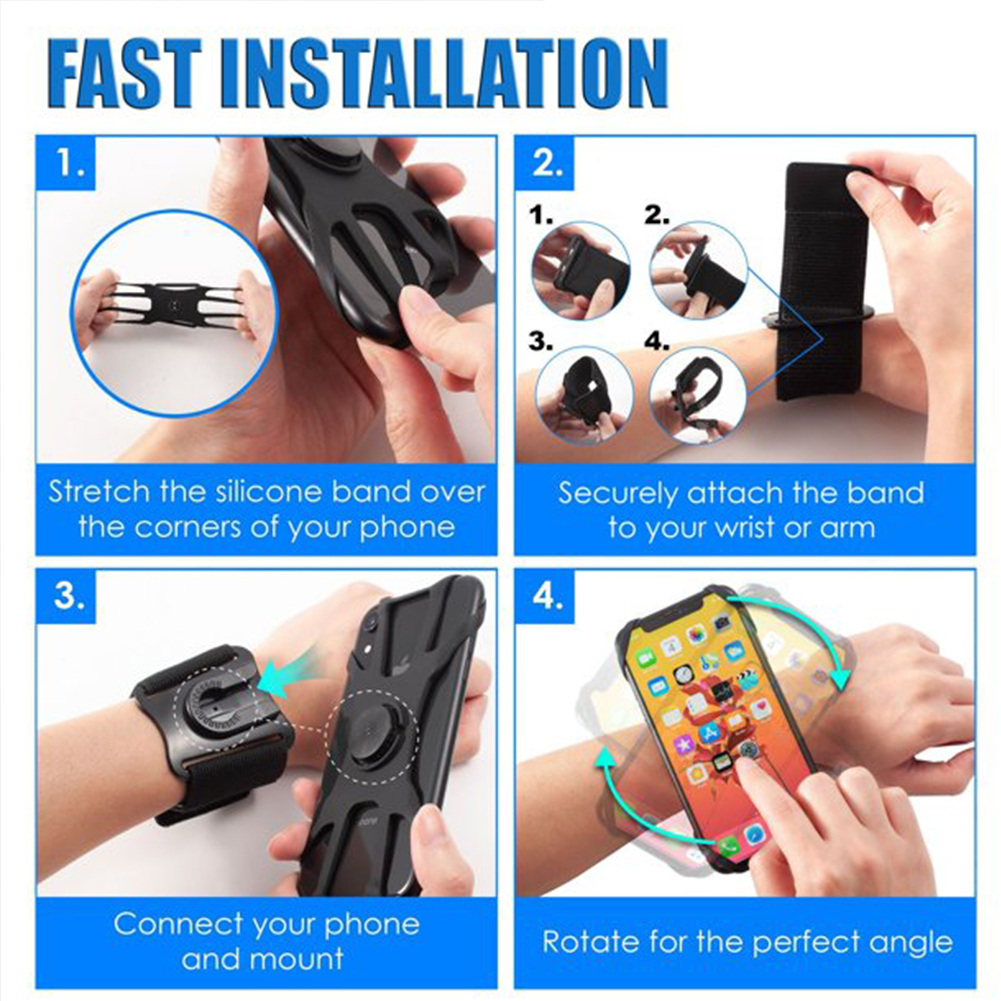 FAST INSTALLATION

1.

Stretch the silicone band over the corners of your phone

2.

1.

2.

3.

4.

Securely attach the band to your wrist or arm

3.

Connect your phone and mount

4.

Rotate for the perfect angle