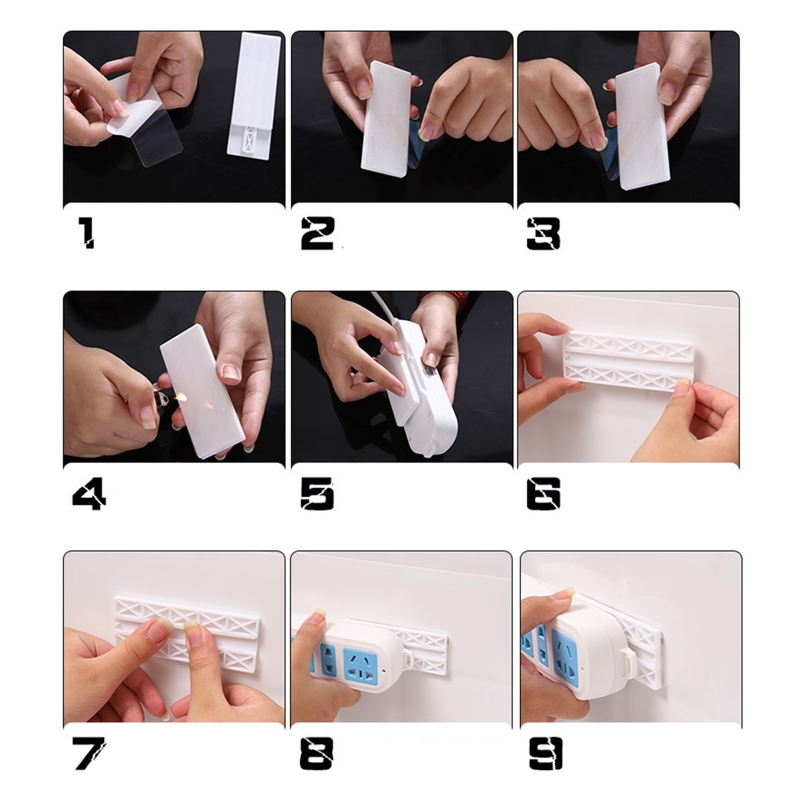 1

2

3

4

5

6

7

8

9