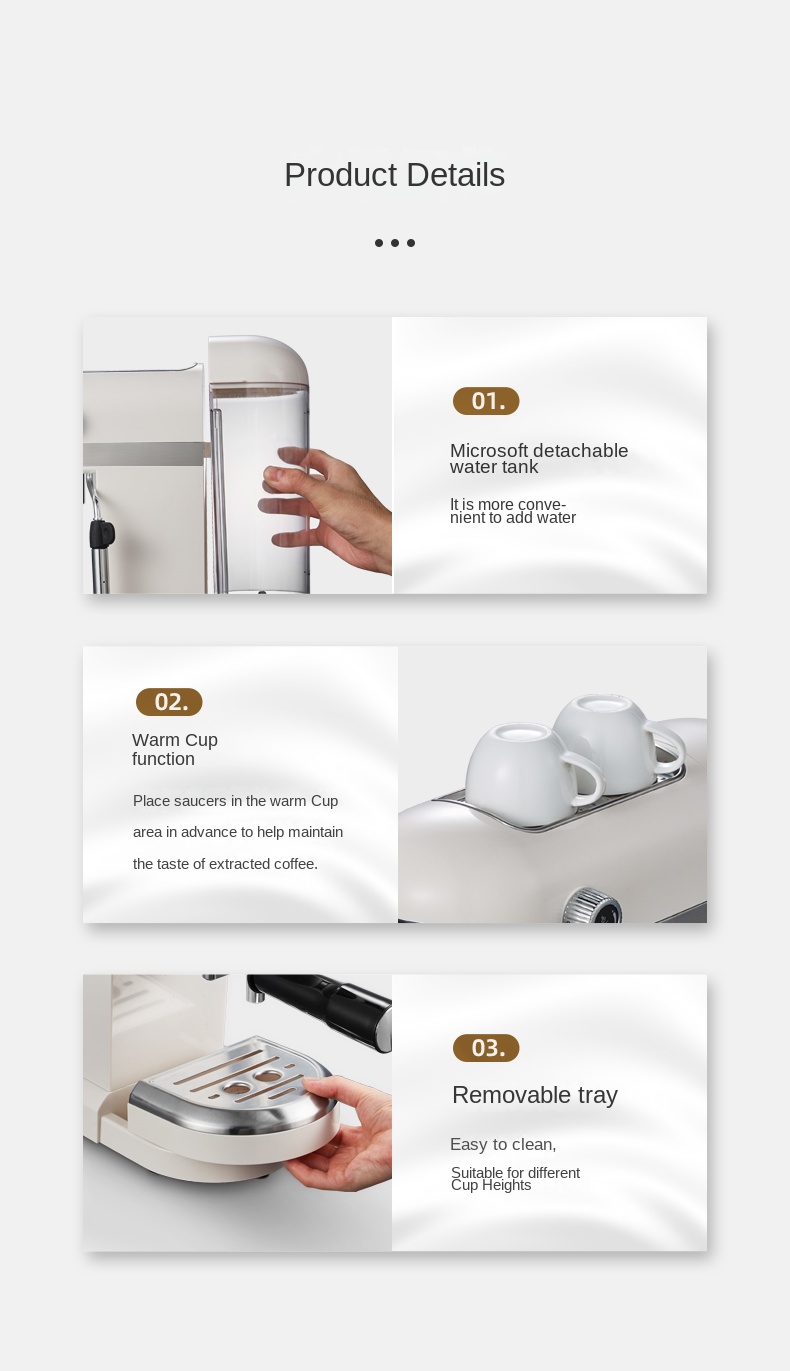 Product Details

01.

Microsoft detachable water tank

It is more convenient to add water

02.

Warm Cup function

Place saucers in the warm Cup area in advance to help maintain the taste of extracted coffee.

03.

Removable tray

Easy to clean,

Suitable for different Cup Heights