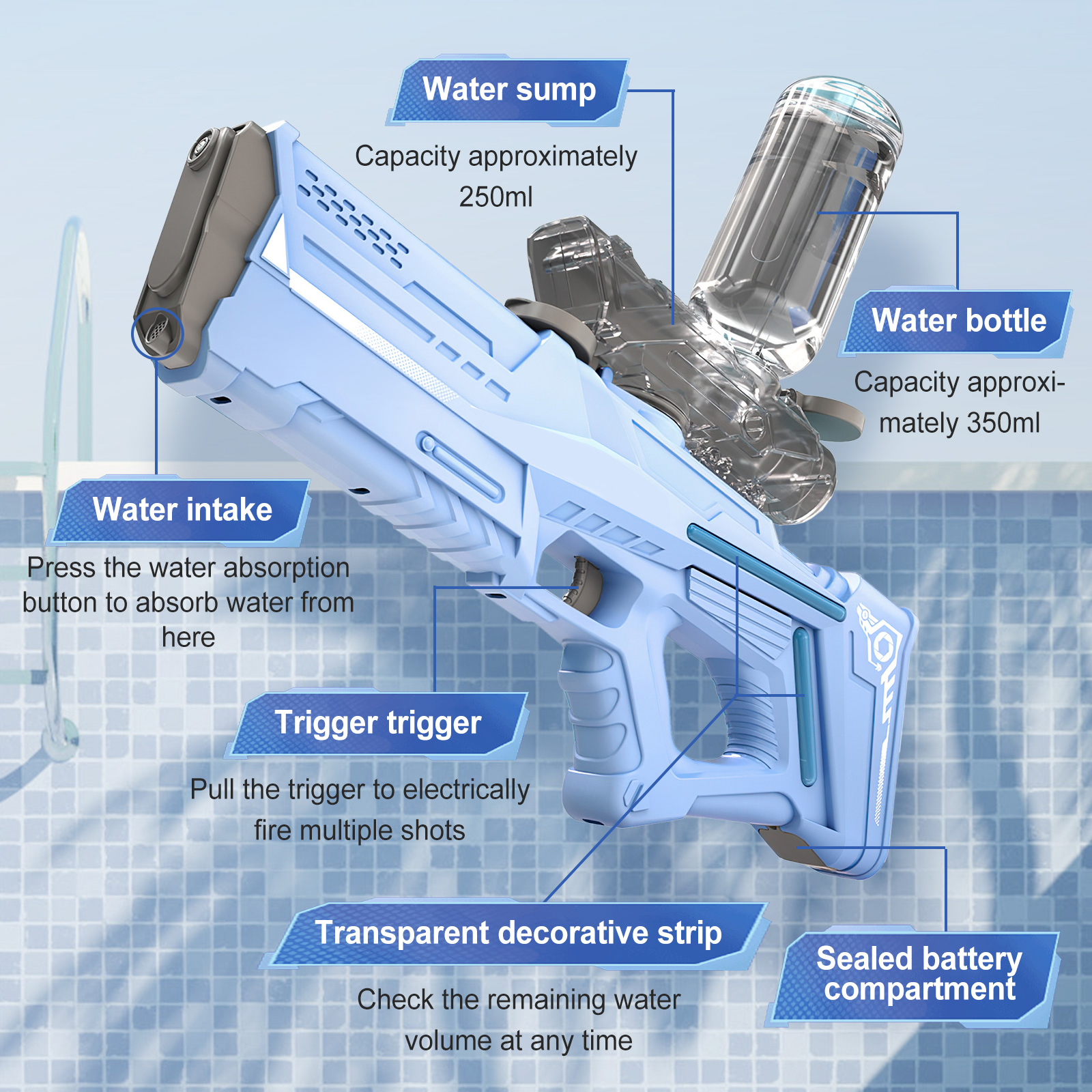 Water sump

Capacity approximately 250ml

Water bottle

Capacity approximately 350ml

Water intake

Press the water absorption button to absorb water from here

Trigger trigger

Pull the trigger to electrically fire multiple shots

Transparent decorative strip

Check the remaining water volume at any time

Sealed battery compartment