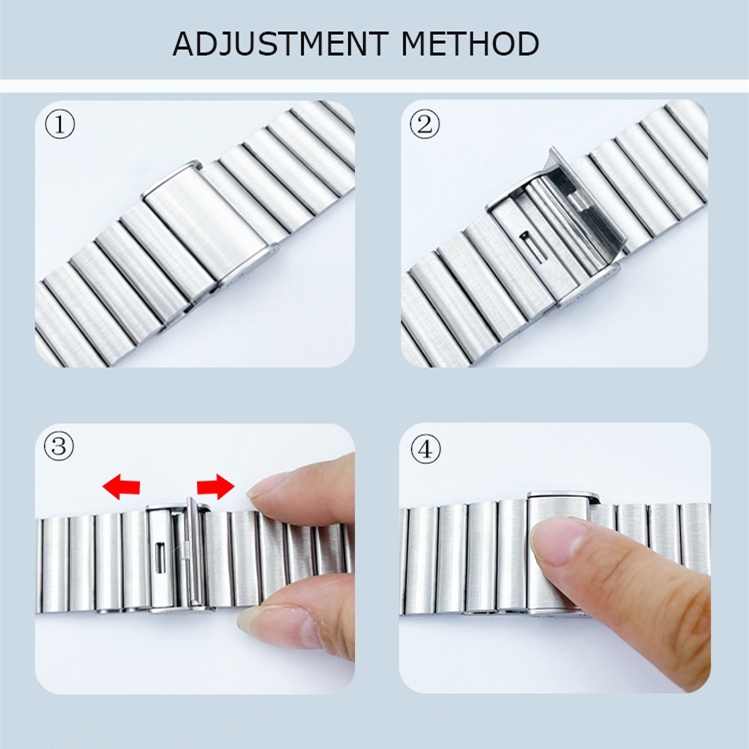 ADJUSTMENT METHOD

①

②

③

④