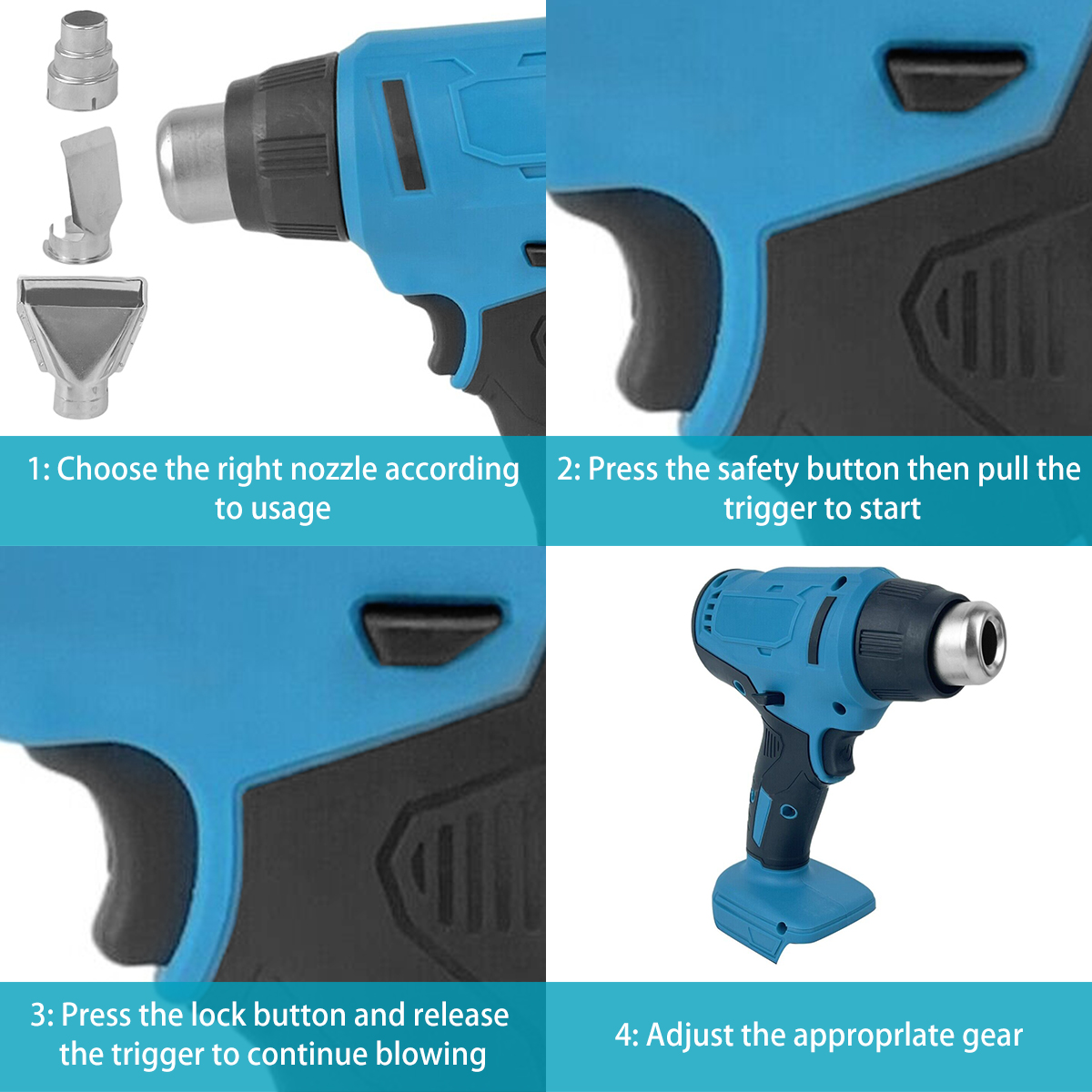 1: Choose the right nozzle according to usage

2: Press the safety button then pull the trigger to start

3: Press the lock button and release the trigger to continue blowing

4: Adjust the approprlate gear