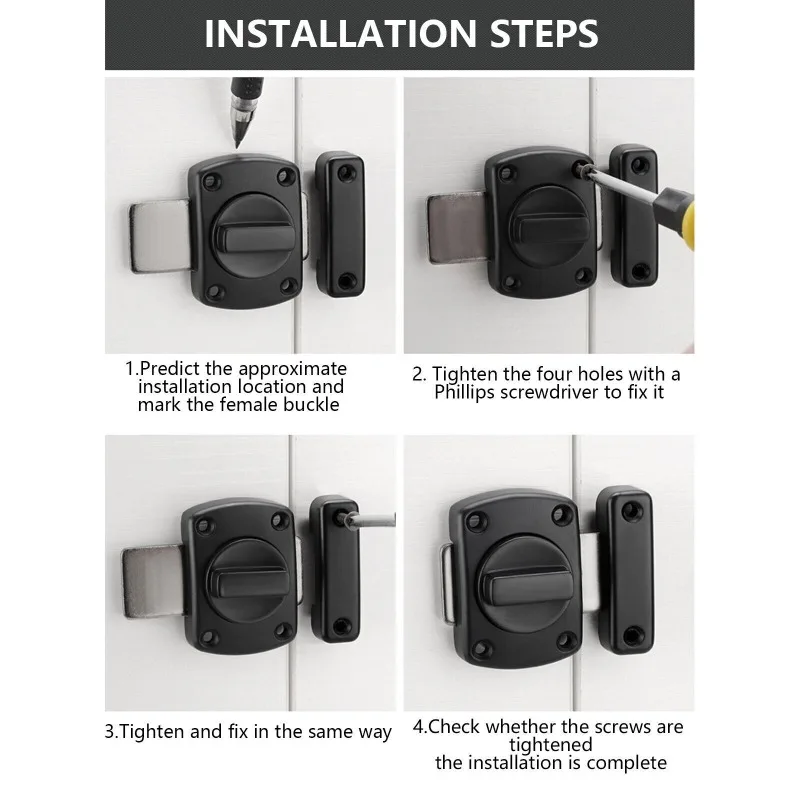 INSTALLATION STEPS

1.Predict the approximate installation location and mark the female buckle

2. Tighten the four holes with a Phillips screwdriver to fix it

3.Tighten and fix in the same way

4.Check whether the screws are tightened
the installation is complete